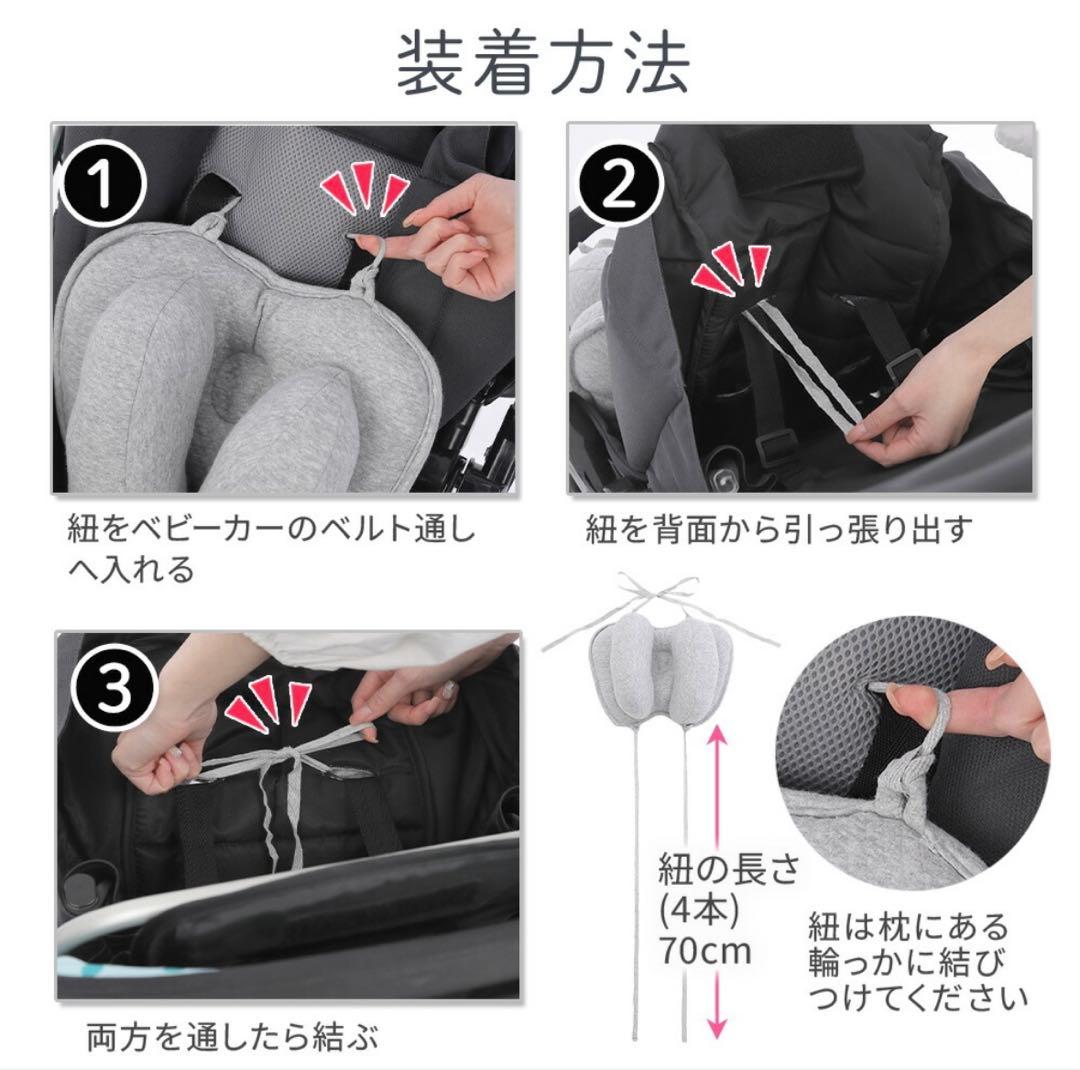 装着方法

1

紐をベビーカーのベルト通しへ入れる

2

紐を背面から引っ張り出す

3

両方を通したら結ぶ

紐の長さ
(4本)
70cm

紐は枕にある輪っかに結びつけてください