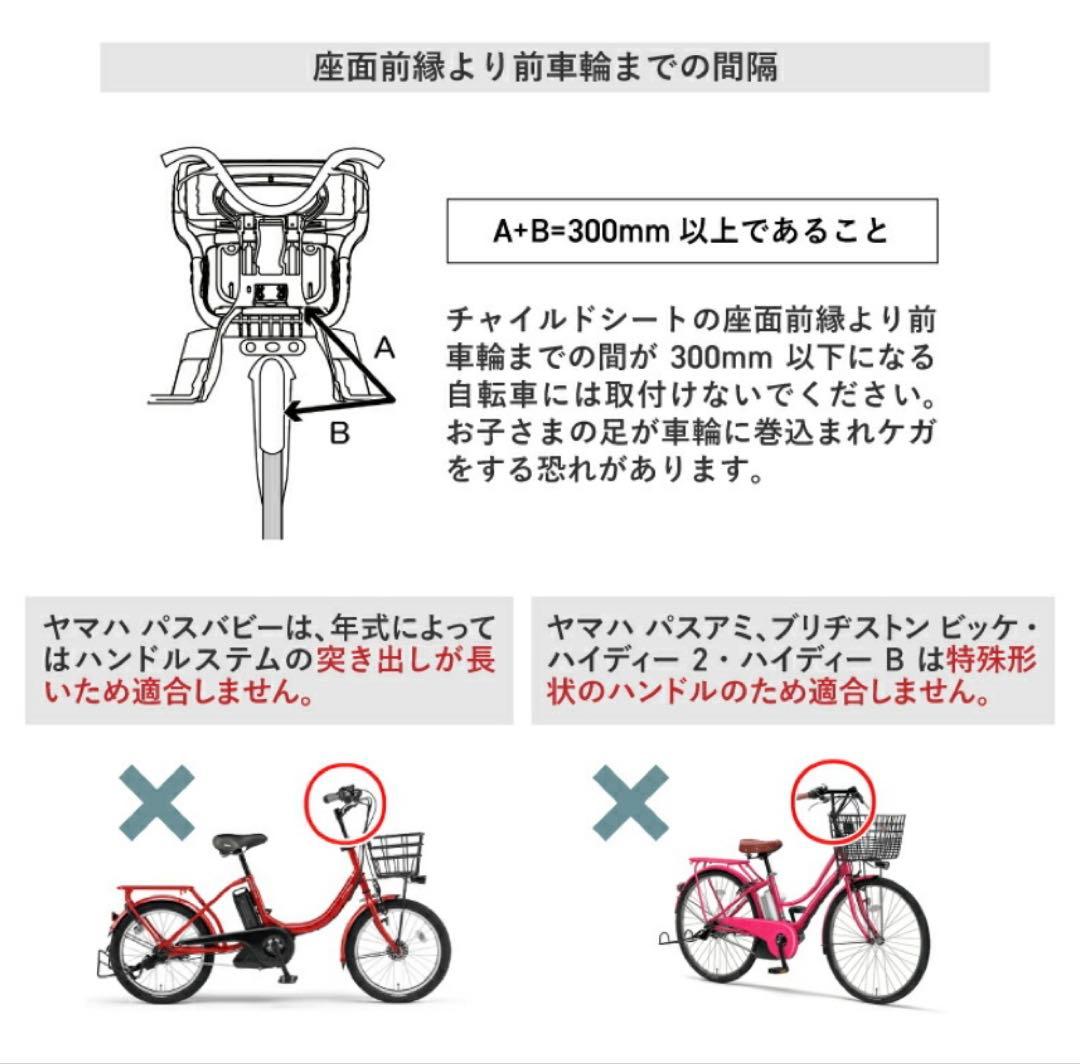 座面前縁より前車輪までの間隔

A

B

A+B=300mm 以上であること

チャイルドシートの座面前縁より前車輪までの間が 300mm 以下になる自転車には取付けないでください。お子さまの足が車輪に巻込まれケガをする恐れがあります。

ヤマハ パスバビーは、年式によってはハンドルステムの突き出しが長いため適合しません。

ヤマハ パスアミ、ブリヂストン ビッケ・ハイディー 2・ハイディー B は特殊形状のハンドルのため適合しません。