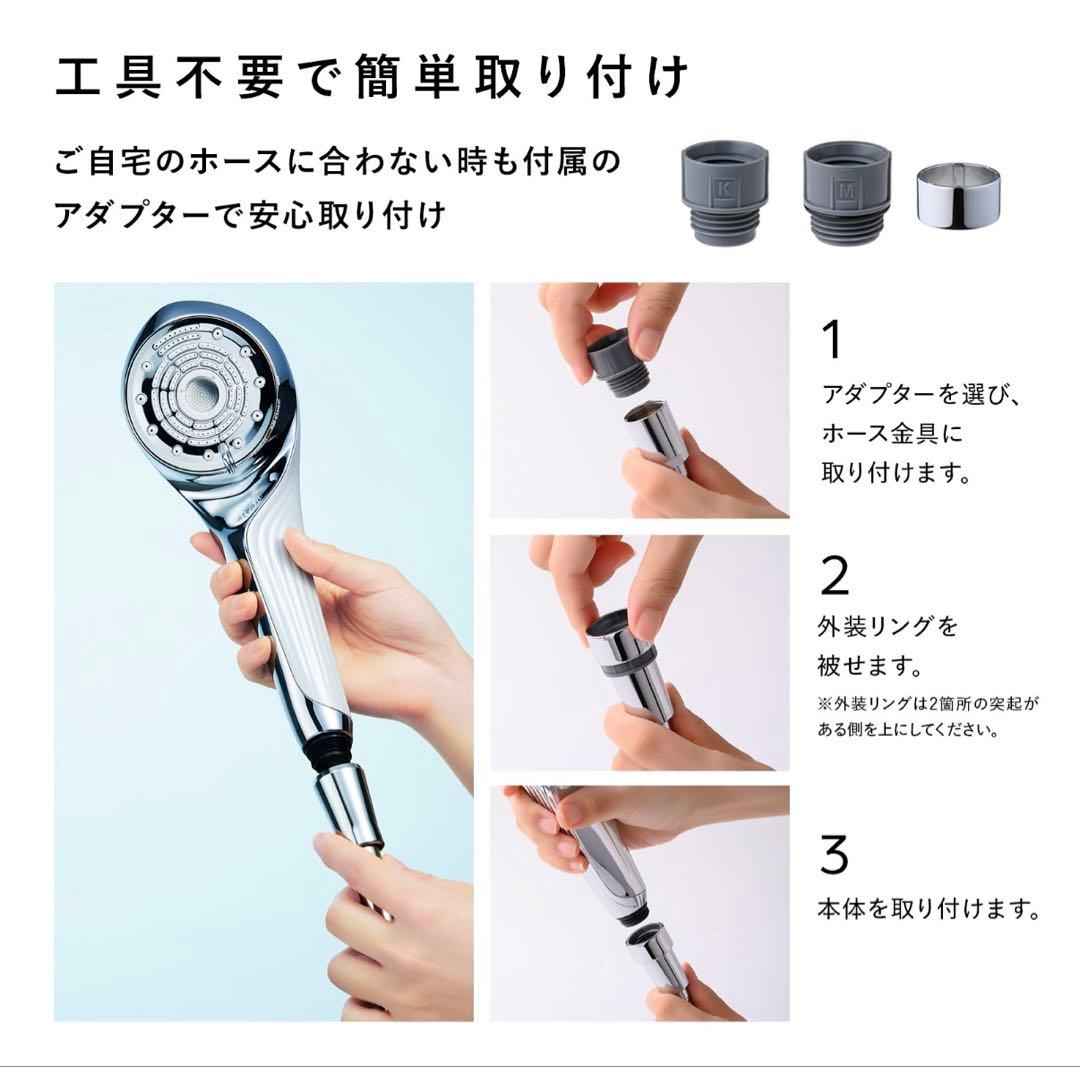 工具不要で簡単取り付け

ご自宅のホースに合わない時も付属のアダプターで安心取り付け

K

M

1
アダプターを選び、ホース金具に取り付けます。

2
外装リングを被せます。
※外装リングは2箇所の突起がある側を上にしてください。

3
本体を取り付けます。