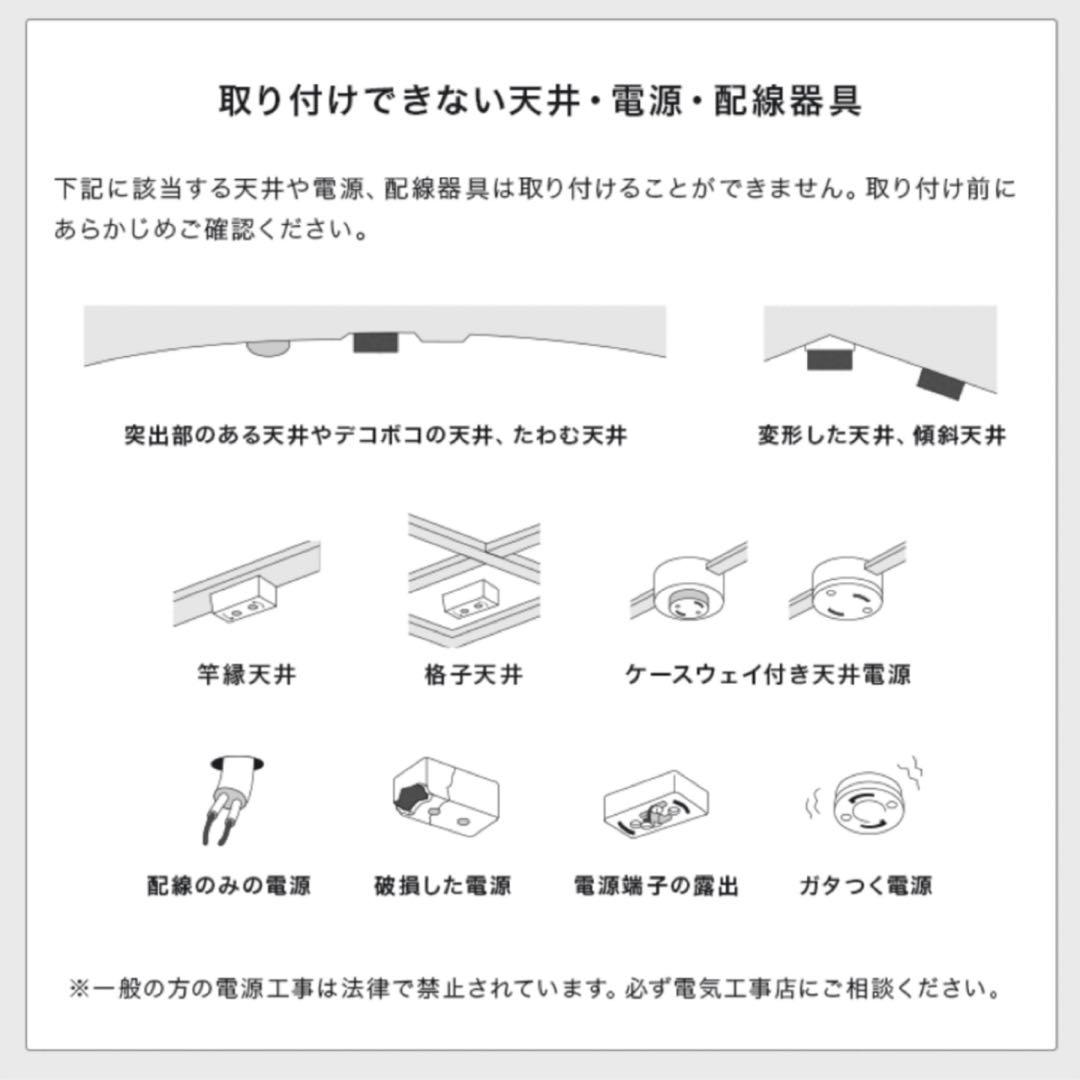 取り付けできない天井・電源・配線器具

下記に該当する天井や電源、配線器具は取り付けることができません。取り付け前にあらかじめご確認ください。

突出部のある天井やデコボコの天井、たわむ天井

変形した天井、傾斜天井

竿縁天井

格子天井

ケースウェイ付き天井電源

配線のみの電源

破損した電源

電源端子の露出

ガタつく電源

※一般の方の電源工事は法律で禁止されています。必ず電気工事店にご相談ください。