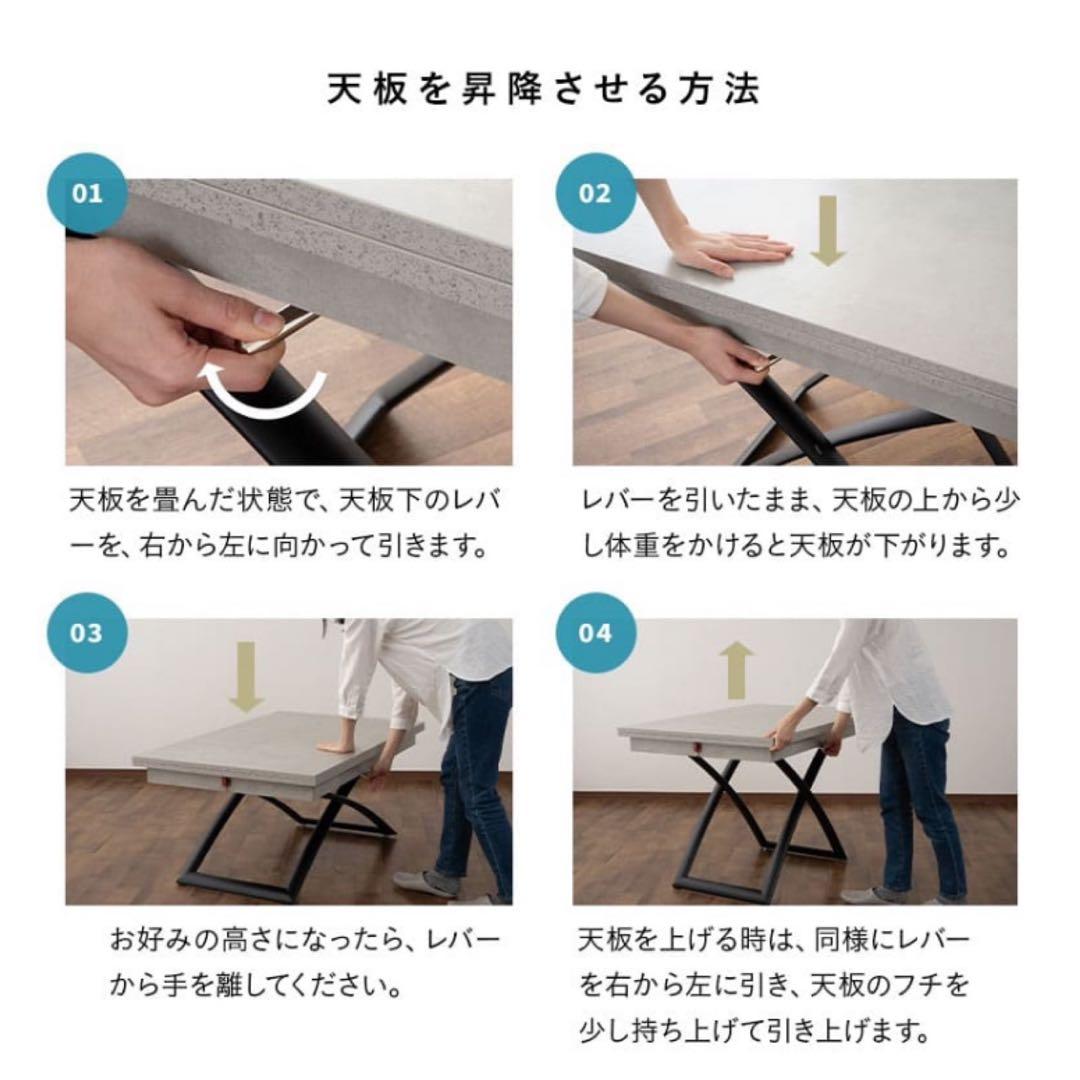 天板を昇降させる方法

01

天板を畳んだ状態で、天板下のレバーを、右から左に向かって引きます。

02

レバーを引いたまま、天板の上から少し体重をかけると天板が下がります。

03

お好みの高さになったら、レバーから手を離してください。

04

天板を上げる時は、同様にレバーを右から左に引き、天板のフチを少し持ち上げて引き上げます。