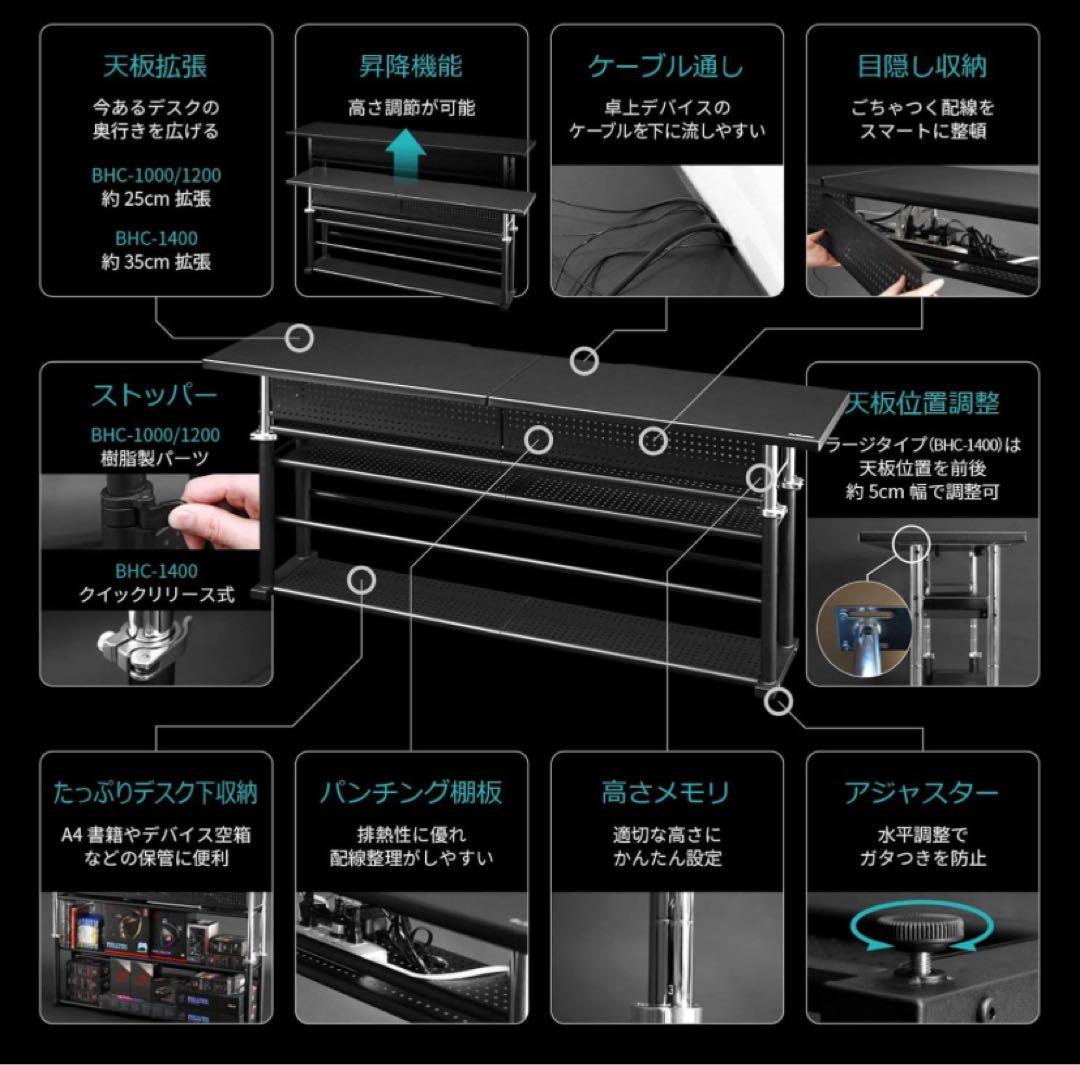 天板拡張

今あるデスクの奥行きを広げる

BHC-1000/1200
約 25cm 拡張

BHC-1400
約 35cm 拡張

昇降機能

高さ調節が可能

ケーブル通し

卓上デバイスのケーブルを下に流しやすい

目隠し収納

ごちゃつく配線をスマートに整頓

ストッパー

BHC-1000/1200
樹脂製パーツ

BHC-1400
クイックリリース式

天板位置調整

ラージタイプ(BHC-1400)は天板位置を前後約 5cm 幅で調整可

たっぷりデスク下収納

A4 書籍やデバイス空箱などの保管に便利

パンチング棚板

排熱性に優れ配線整理がしやすい

高さメモリ

適切な高さにかんたん設定

アジャスター

水平調整でガタつきを防止