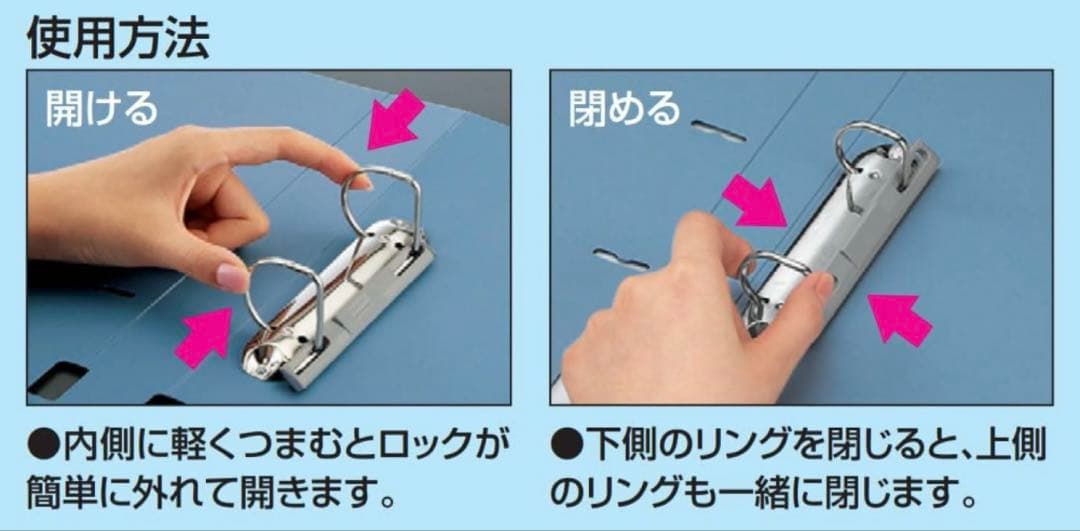 使用方法

開ける

●内側に軽くつまむとロックが簡単に外れて開きます。

閉める

●下側のリングを閉じると、上側のリングも一緒に閉じます。