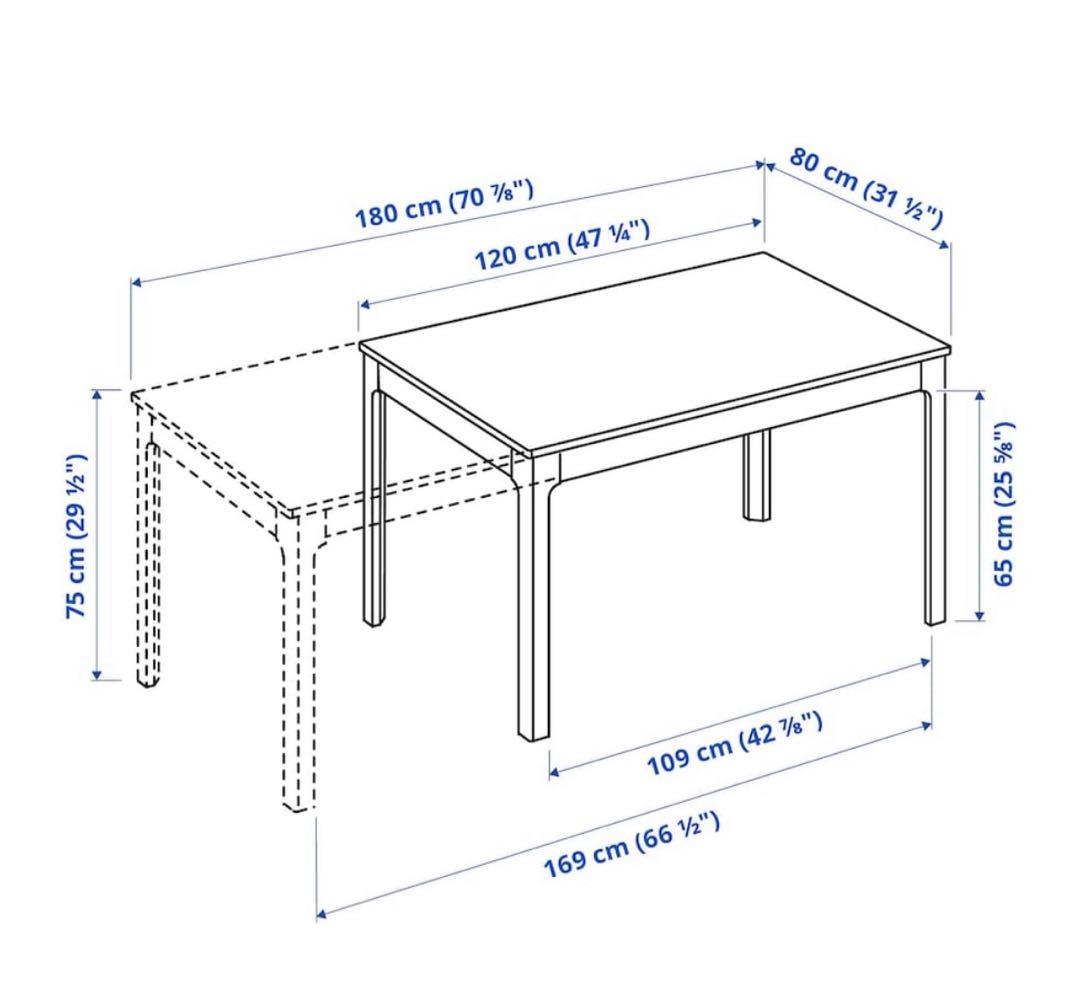 180 cm (70 ⅞")

80 cm (31 ½")

120 cm (47 ¼")

75 cm (29 ½")

65 cm (25 ⅝")

109 cm (42 ⅞")

169 cm (66 ½")