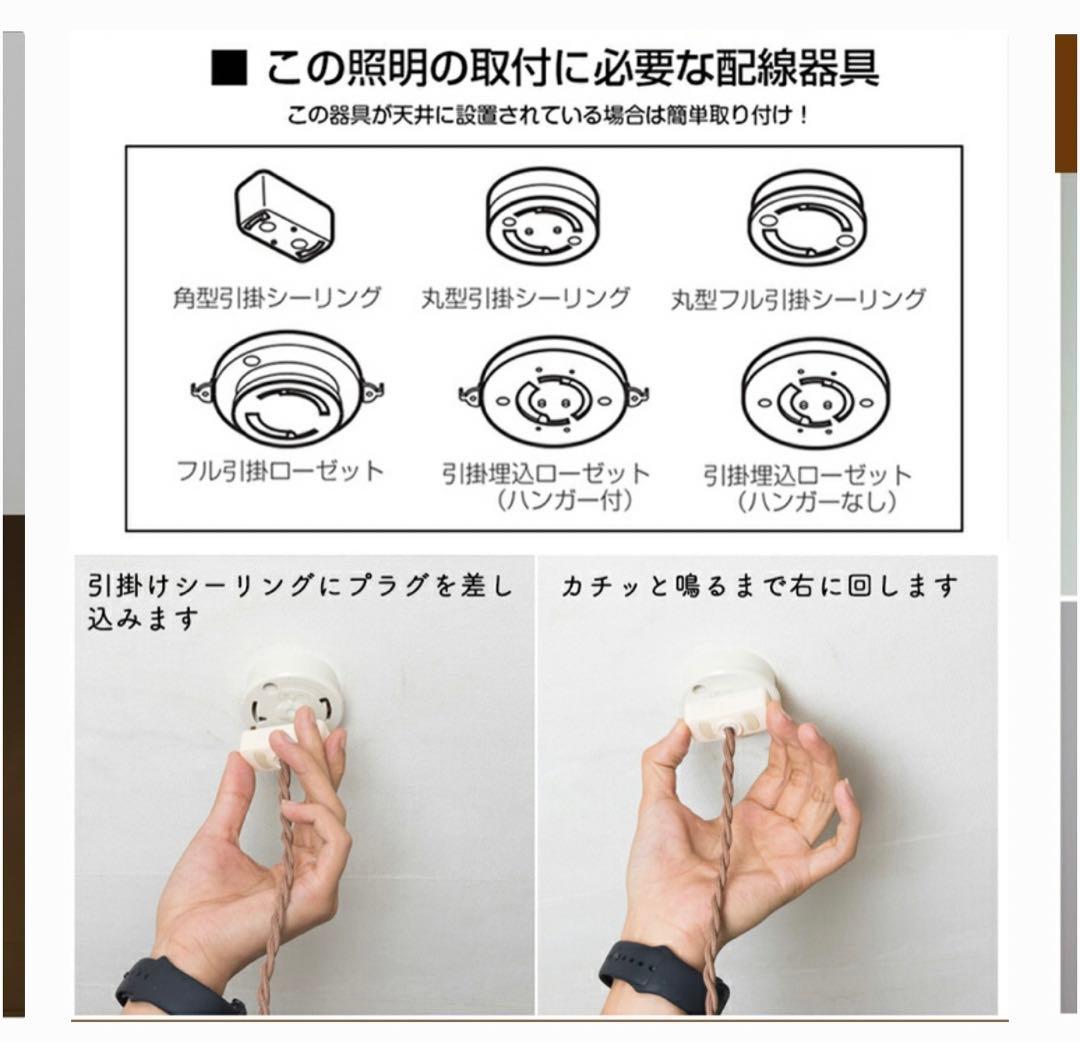 ■ この照明の取付に必要な配線器具

この器具が天井に設置されている場合は簡単取り付け！

角型引掛シーリング

丸型引掛シーリング

丸型フル引掛シーリング

フル引掛ローゼット

引掛埋込ローゼット（ハンガー付）

引掛埋込ローゼット（ハンガーなし）

引掛けシーリングにプラグを差し込みます

カチッと鳴るまで右に回します