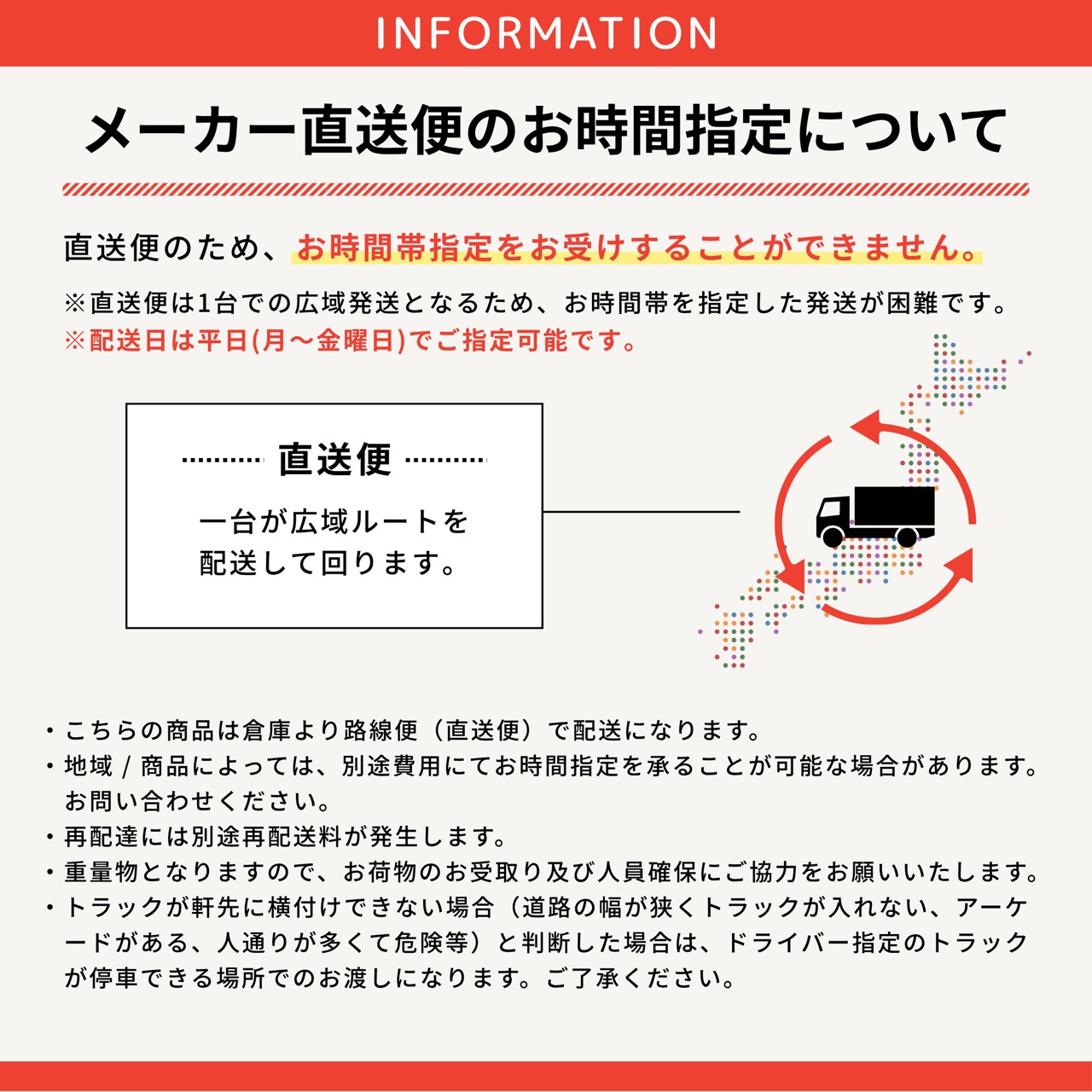 INFORMATION

メーカー直送便のお時間指定について

直送便のため、お時間帯指定をお受けすることができません。

※直送便は1台での広域発送となるため、お時間帯を指定した発送が困難です。
※配送日は平日(月～金曜日)でご指定可能です。

直送便

一台が広域ルートを配送して回ります。

・こちらの商品は倉庫より路線便（直送便）で配送になります。
・地域 / 商品によっては、別途費用にてお時間指定を承ることが可能な場合があります。お問い合わせください。
・再配達には別途再配送料が発生します。
・重量物となりますので、お荷物のお受取り及び人員確保にご協力をお願いいたします。
・トラックが軒先に横付けできない場合（道路の幅が狭くトラックが入れない、アーケードがある、人通りが多くて危険等）と判断した場合は、ドライバー指定のトラックが停車できる場所でのお渡しになります。ご了承ください。