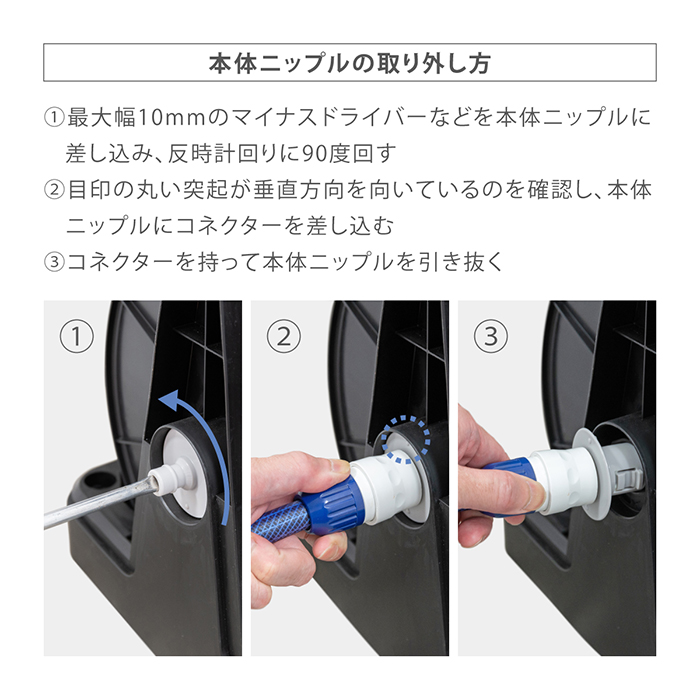 本体ニップルの取り外し方

①最大幅10mmのマイナスドライバーなどを本体ニップルに差し込み、反時計回りに90度回す
②目印の丸い突起が垂直方向を向いているのを確認し、本体ニップルにコネクターを差し込む
③コネクターを持って本体ニップルを引き抜く

①

②

③