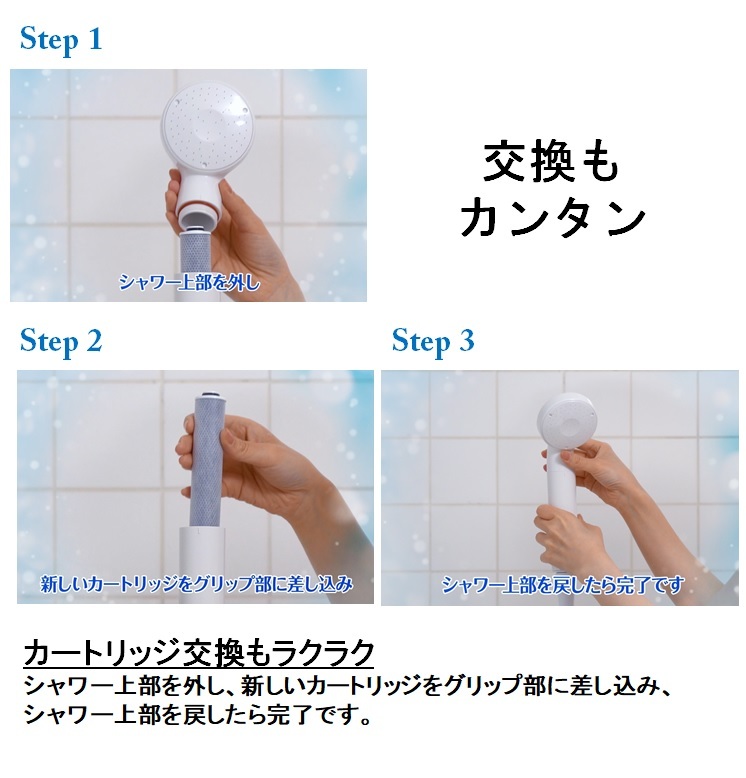 Step 1

シャワー上部を外し

交換も
カンタン

Step 2

新しいカートリッジをグリップ部に差し込み

Step 3

シャワー上部を戻したら完了です

カートリッジ交換もラクラク
シャワー上部を外し、新しいカートリッジをグリップ部に差し込み、シャワー上部を戻したら完了です。