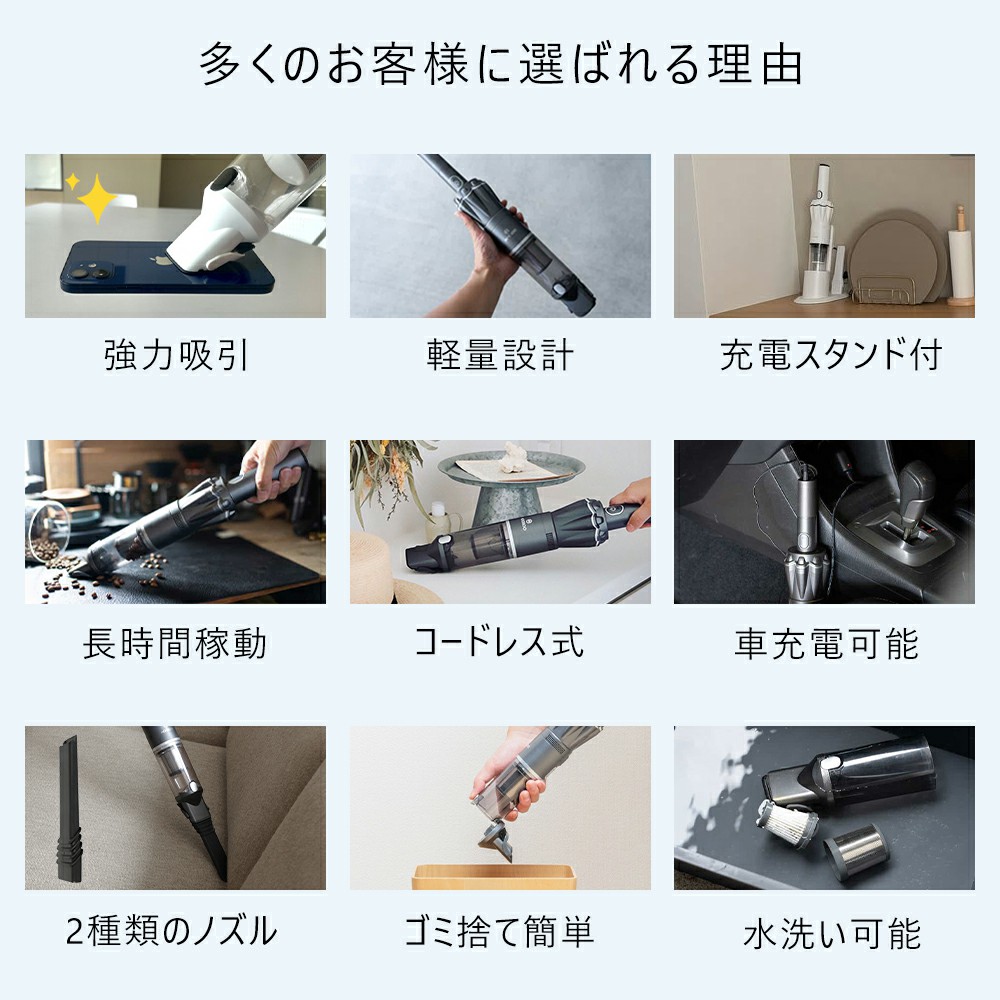 多くのお客様に選ばれる理由

強力吸引

軽量設計

充電スタンド付

長時間稼動

コードレス式

車充電可能

2種類のノズル

ゴミ捨て簡単

水洗い可能