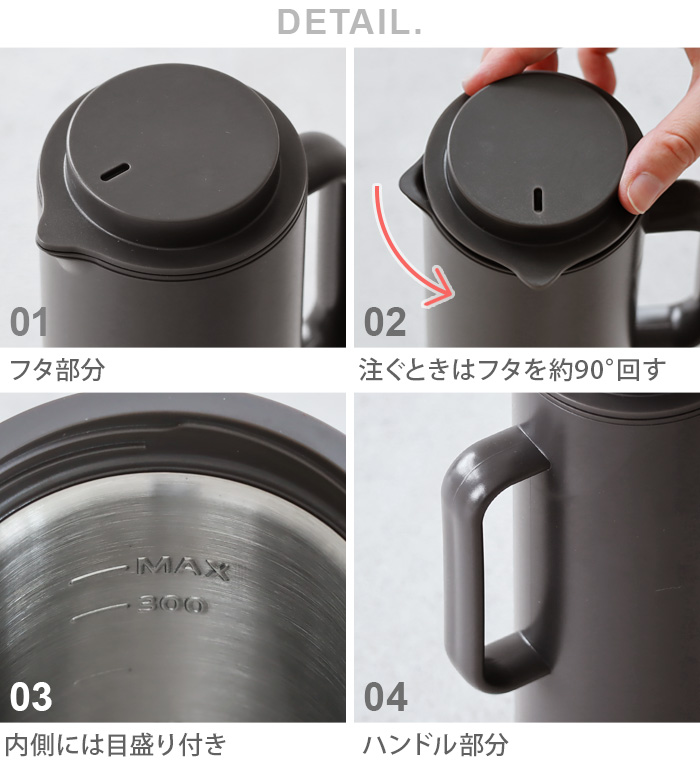 DETAIL.

01

フタ部分

02

注ぐときはフタを約90°回す

MAX

300

03

内側には目盛り付き

04

ハンドル部分