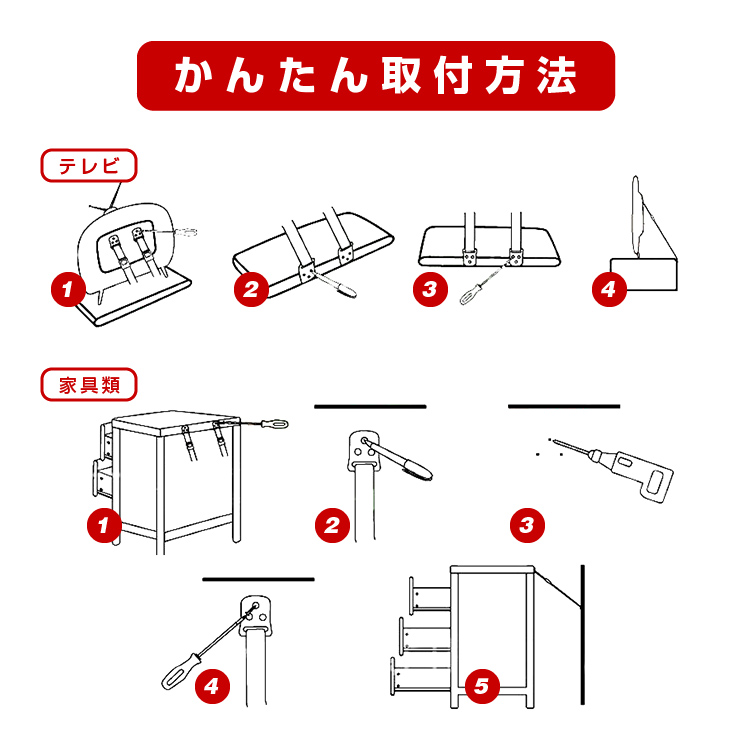 かんたん取付方法

テレビ

1

2

3

4

家具類

1

2

3

4

5