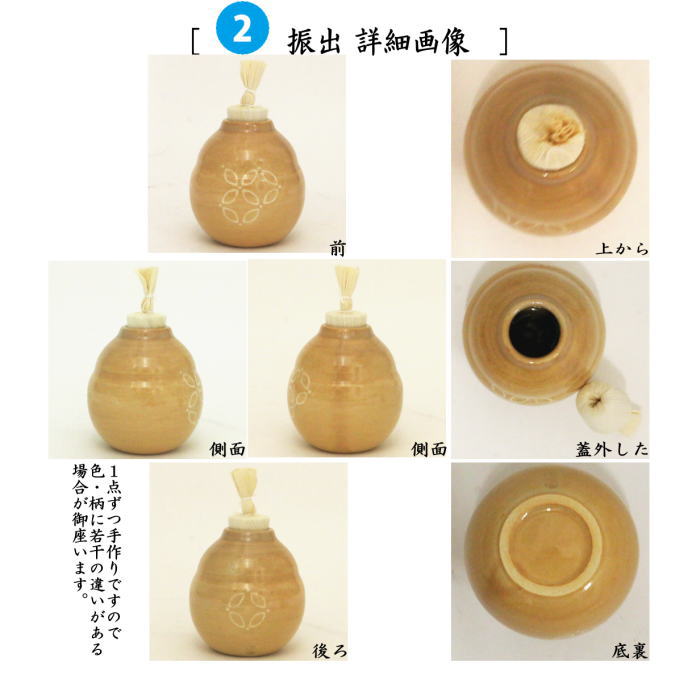 [ 2 振出 詳細画像 ]

前

上から

側面

側面

蓋外した

１点ずつ手作りですので色・柄に若干の違いがある場合が御座います。

後ろ

底裏