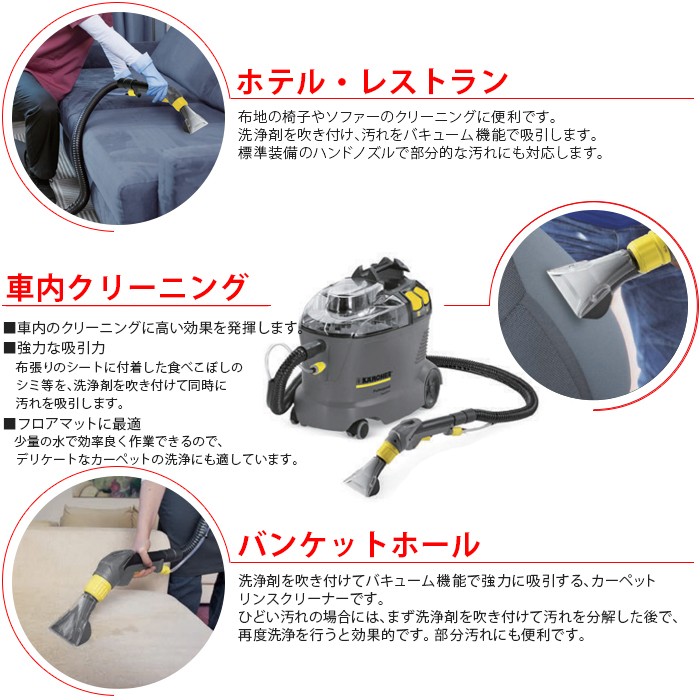 ホテル・レストラン

布地の椅子やソファーのクリーニングに便利です。
洗浄剤を吹き付け、汚れをバキューム機能で吸引します。
標準装備のハンドノズルで部分的な汚れにも対応します。

車内クリーニング

■車内のクリーニングに高い効果を発揮します。
■強力な吸引力
布張りのシートに付着した食べこぼしのシミ等を、洗浄剤を吹き付けて同時に汚れを吸引します。
■フロアマットに最適
少量の水で効率良く作業できるので、デリケートなカーペットの洗浄にも適しています。

KÄRCHER

バンケットホール

洗浄剤を吹き付けてバキューム機能で強力に吸引する、カーペットリンスクリーナーです。
ひどい汚れの場合には、まず洗浄剤を吹き付けて汚れを分解した後で、再度洗浄を行うと効果的です。部分汚れにも便利です。