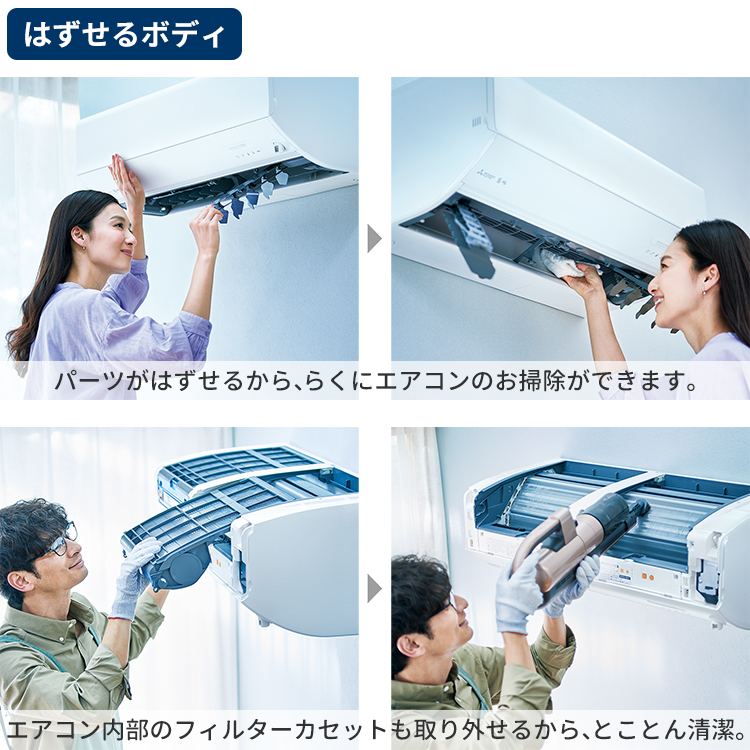 はずせるボディ

パーツがはずせるから、らくにエアコンのお掃除ができます。

エアコン内部のフィルターカセットも取り外せるから、とことん清潔。