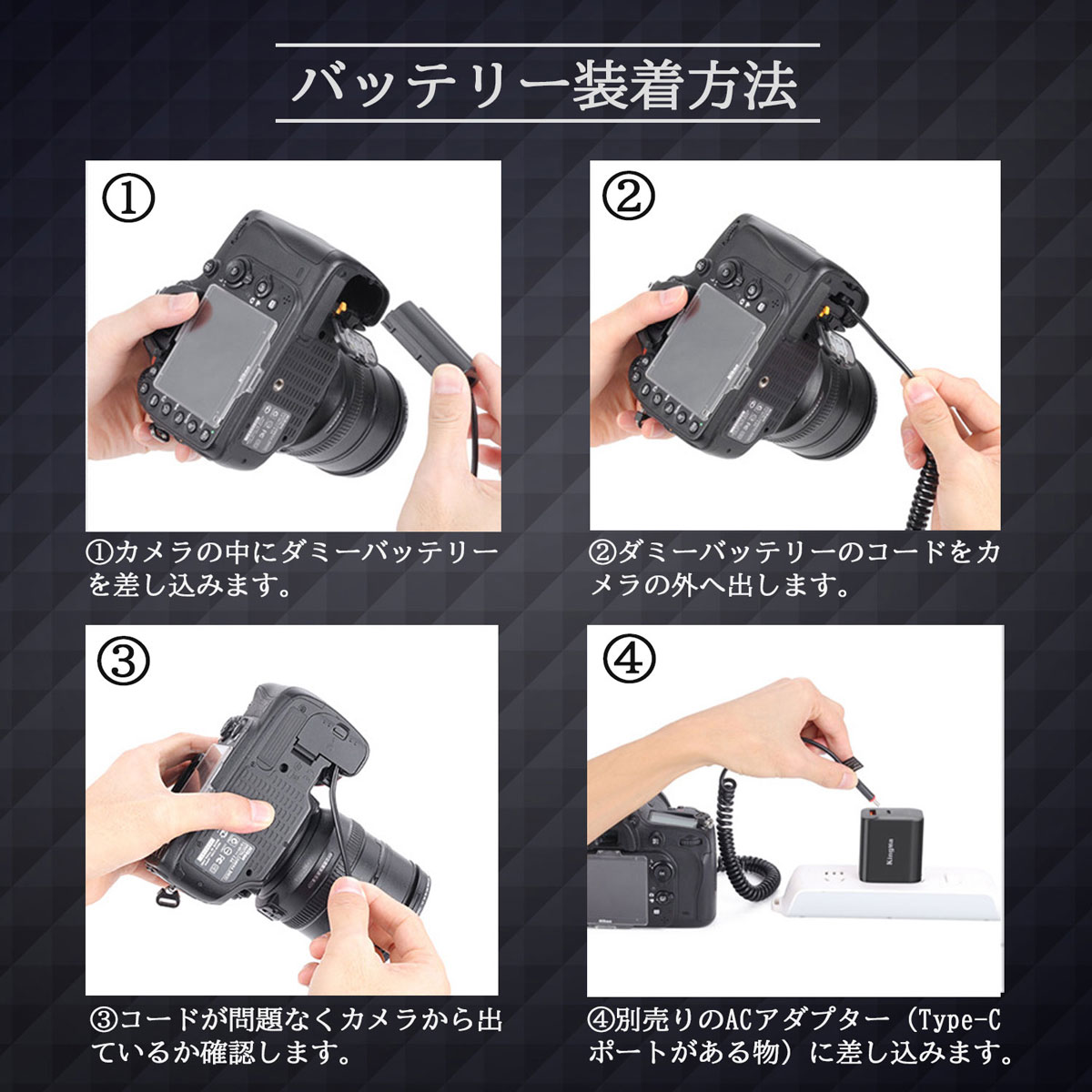 バッテリー装着方法

①

①カメラの中にダミーバッテリーを差し込みます。

②

②ダミーバッテリーのコードをカメラの外へ出します。

③

③コードが問題なくカメラから出ているか確認します。

④

Kingma

④別売りのACアダプター（Type-Cポートがある物）に差し込みます。