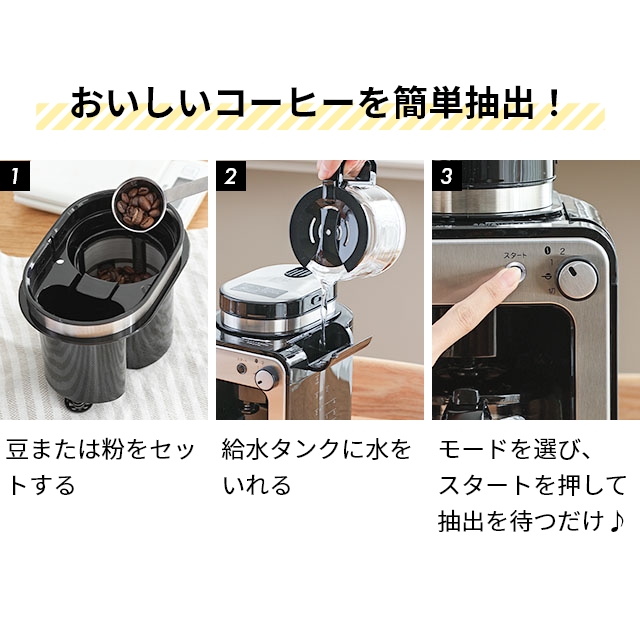 おいしいコーヒーを簡単抽出！

1

豆または粉をセットする

2

給水タンクに水をいれる

3

スタート

2

1

切

モードを選び、スタートを押して抽出を待つだけ♪