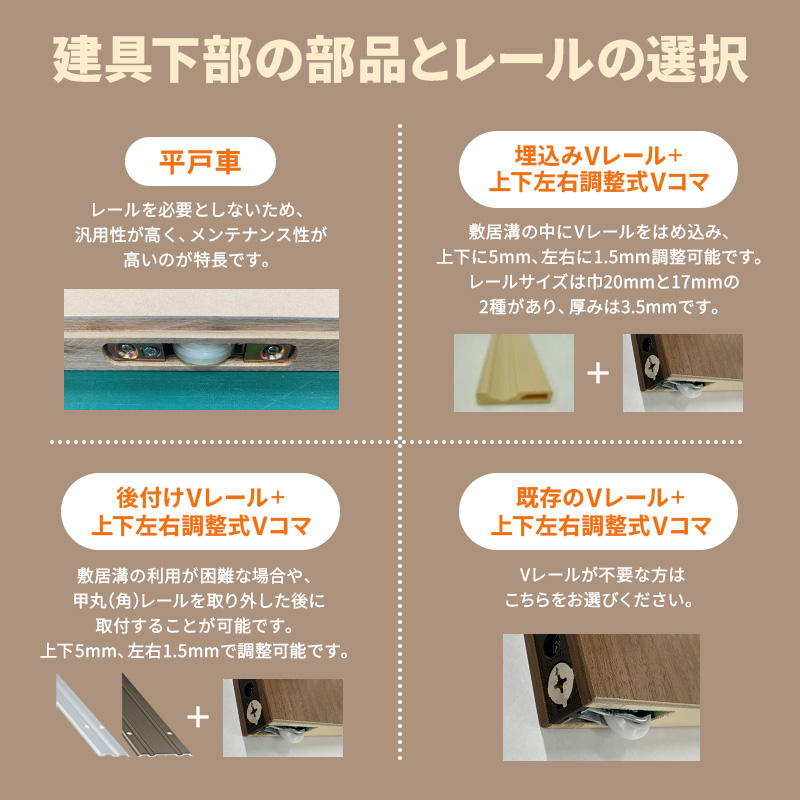 建具下部の部品とレールの選択

平戸車

レールを必要としないため、汎用性が高く、メンテナンス性が高いのが特長です。

埋込みVレール+
上下左右調整式Vコマ

敷居溝の中にVレールをはめ込み、上下に5mm、左右に1.5mm調整可能です。レールサイズは巾20mmと17mmの2種があり、厚みは3.5mmです。

+

後付けVレール+
上下左右調整式Vコマ

敷居溝の利用が困難な場合や、甲丸(角)レールを取り外した後に取付することが可能です。上下5mm、左右1.5mmで調整可能です。

+

既存のVレール+
上下左右調整式Vコマ

Vレールが不要な方はこちらをお選びください。