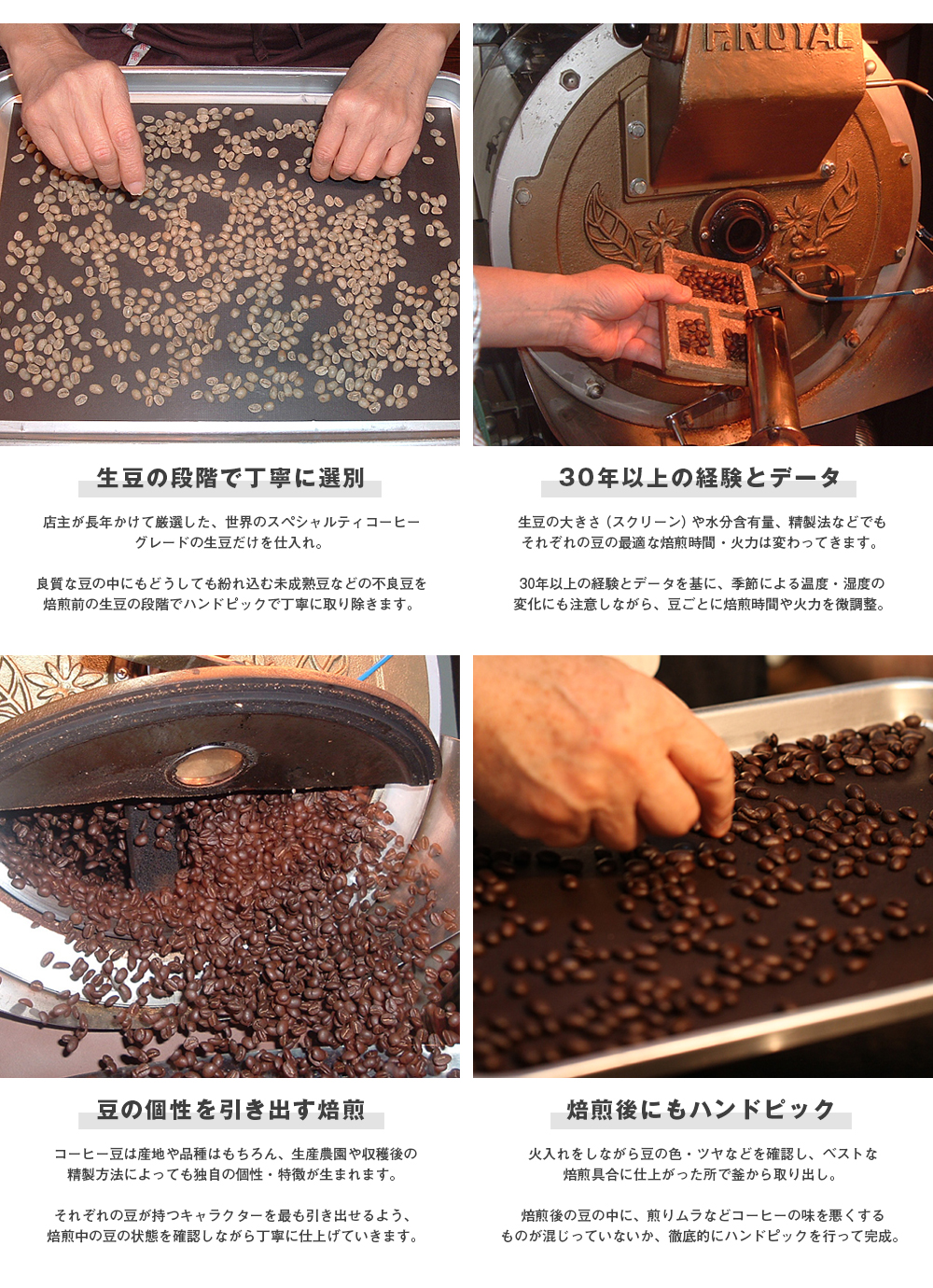 F.ROYAL

生豆の段階で丁寧に選別

店主が長年かけて厳選した、世界のスペシャルティコーヒーグレードの生豆だけを仕入れ。

良質な豆の中にもどうしても紛れ込む未成熟豆などの不良豆を焙煎前の生豆の段階でハンドピックで丁寧に取り除きます。

30年以上の経験とデータ

生豆の大きさ（スクリーン）や水分含有量、精製法などでもそれぞれの豆の最適な焙煎時間・火力は変わってきます。

30年以上の経験とデータを基に、季節による温度・湿度の変化にも注意しながら、豆ごとに焙煎時間や火力を微調整。

豆の個性を引き出す焙煎

コーヒー豆は産地や品種はもちろん、生産農園や収穫後の精製方法によっても独自の個性・特徴が生まれます。

それぞれの豆が持つキャラクターを最も引き出せるよう、焙煎中の豆の状態を確認しながら丁寧に仕上げていきます。

焙煎後にもハンドピック

火入れをしながら豆の色・ツヤなどを確認し、ベストな焙煎具合に仕上がった所で釜から取り出し。

焙煎後の豆の中に、煎りムラなどコーヒーの味を悪くするものが混じっていないか、徹底的にハンドピックを行って完成。