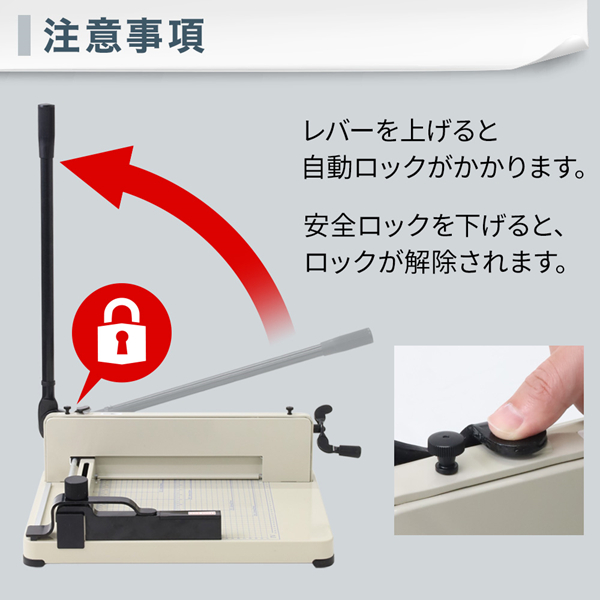 注意事項

レバーを上げると
自動ロックがかかります。

安全ロックを下げると、
ロックが解除されます。