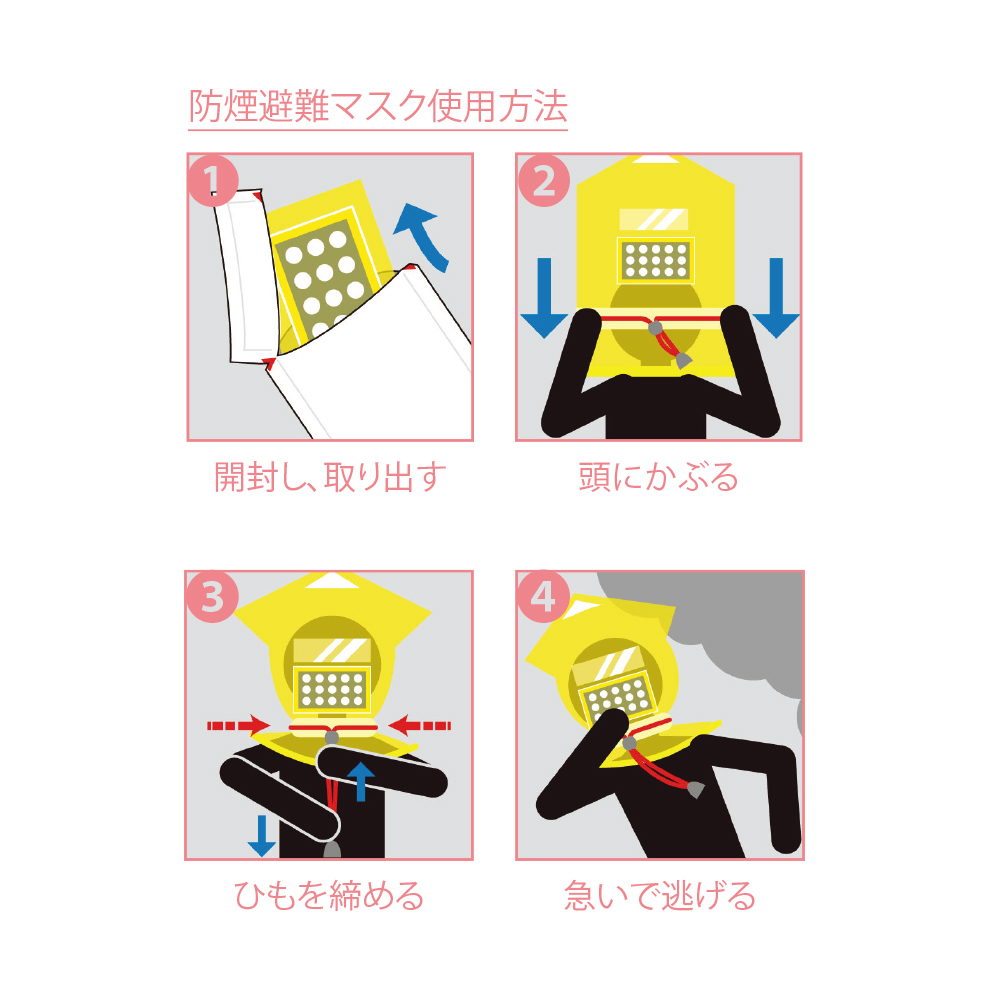 防煙避難マスク使用方法

1
開封し、取り出す

2
頭にかぶる

3
ひもを締める

4
急いで逃げる