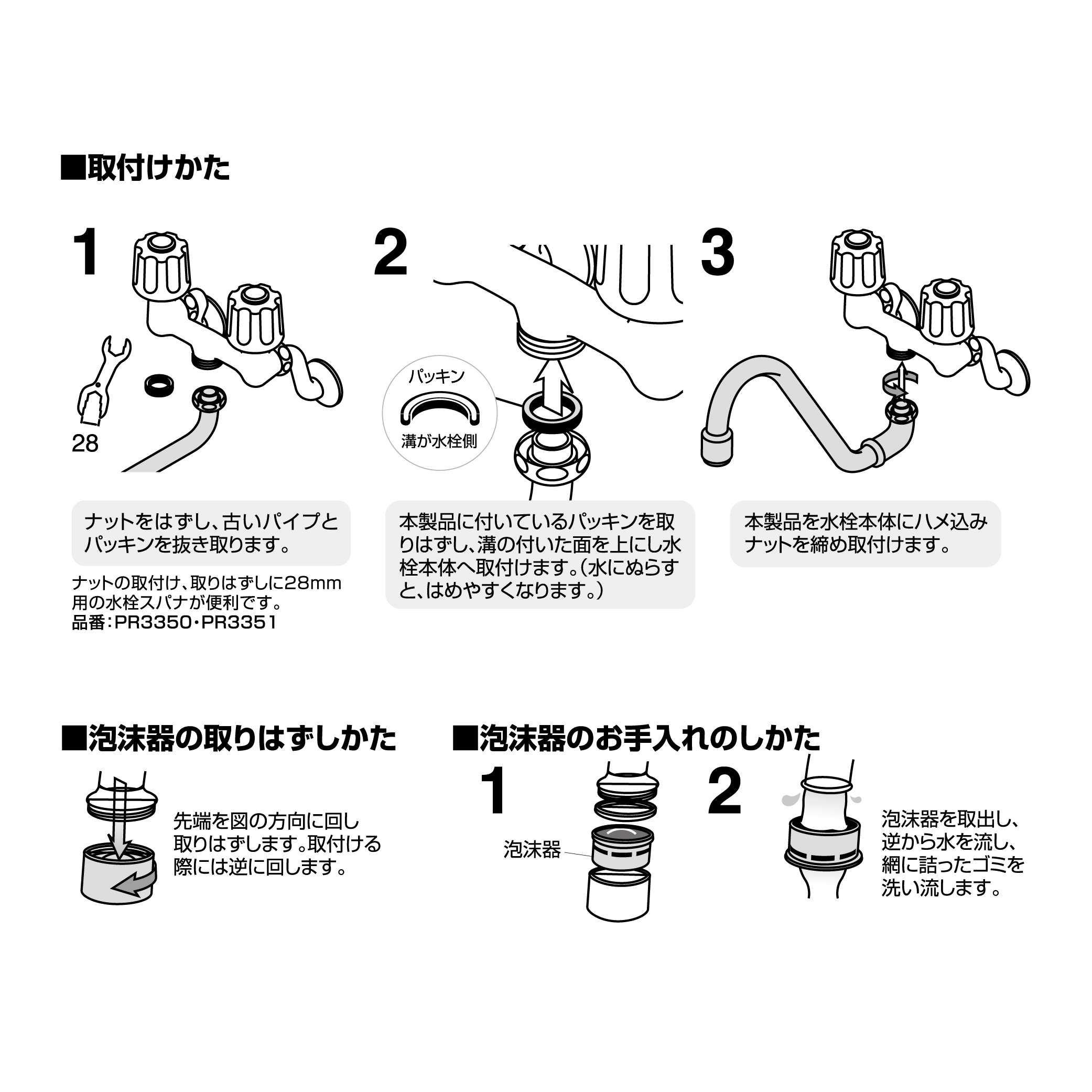 ■取付けかた

1

28

ナットをはずし、古いパイプとパッキンを抜き取ります。

ナットの取付け、取りはずしに28mm用の水栓スパナが便利です。
品番：PR3350・PR3351

2

パッキン

溝が水栓側

本製品に付いているパッキンを取りはずし、溝の付いた面を上にし水栓本体へ取付けます。（水にぬらすと、はめやすくなります。）

3

本製品を水栓本体にハメ込みナットを締め取付けます。

■泡沫器の取りはずしかた

先端を図の方向に回し取りはずします。取付ける際には逆に回します。

■泡沫器のお手入れのしかた

1

泡沫器

2

泡沫器を取出し、逆から水を流し、網に詰ったゴミを洗い流します。