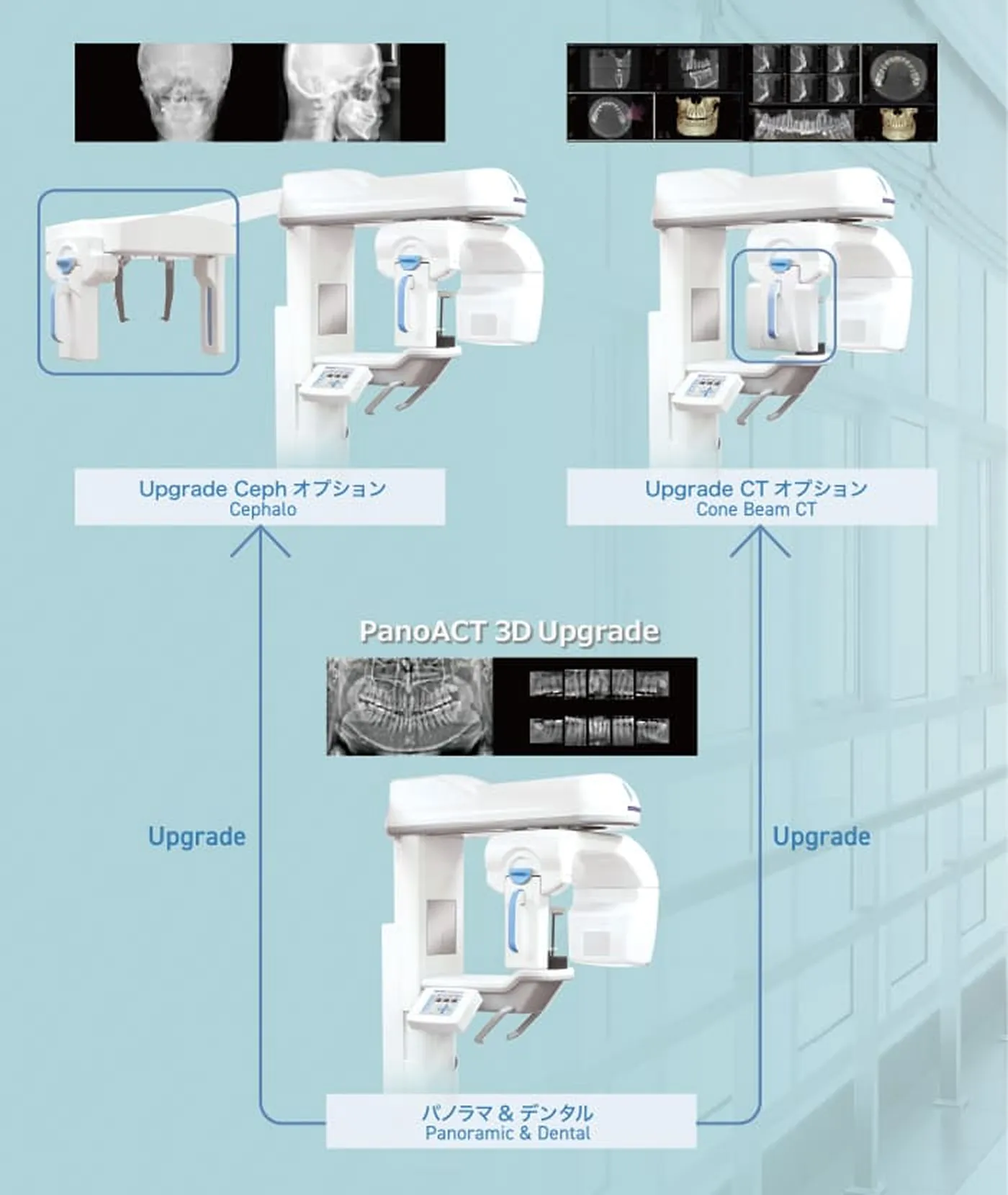 Upgrade Ceph オプション
Cephalo

Upgrade CT オプション
Cone Beam CT

PanoACT 3D Upgrade

Upgrade

Upgrade

パノラマ & デンタル
Panoramic & Dental