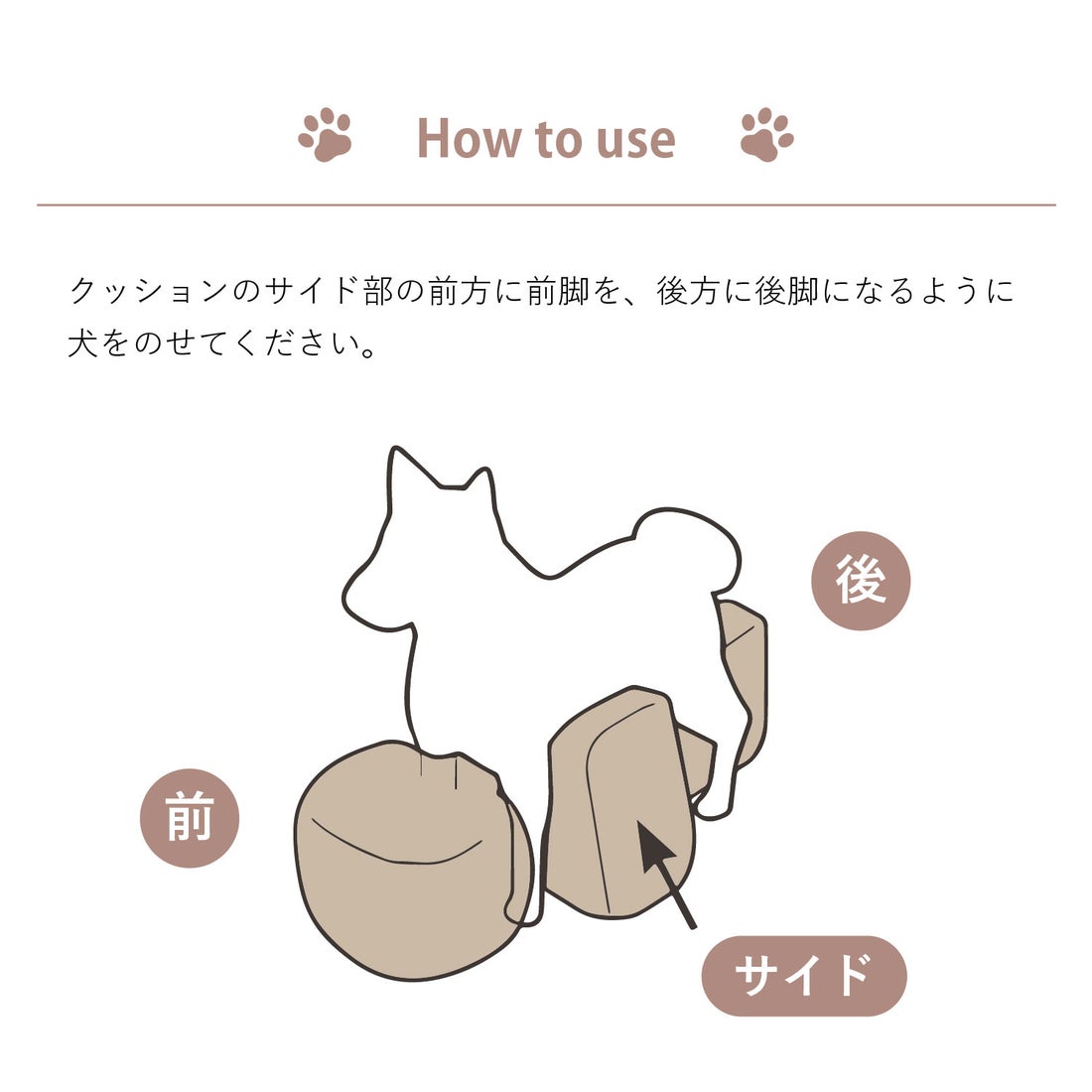 How to use

クッションのサイド部の前方に前脚を、後方に後脚になるように犬をのせてください。

後

前

サイド