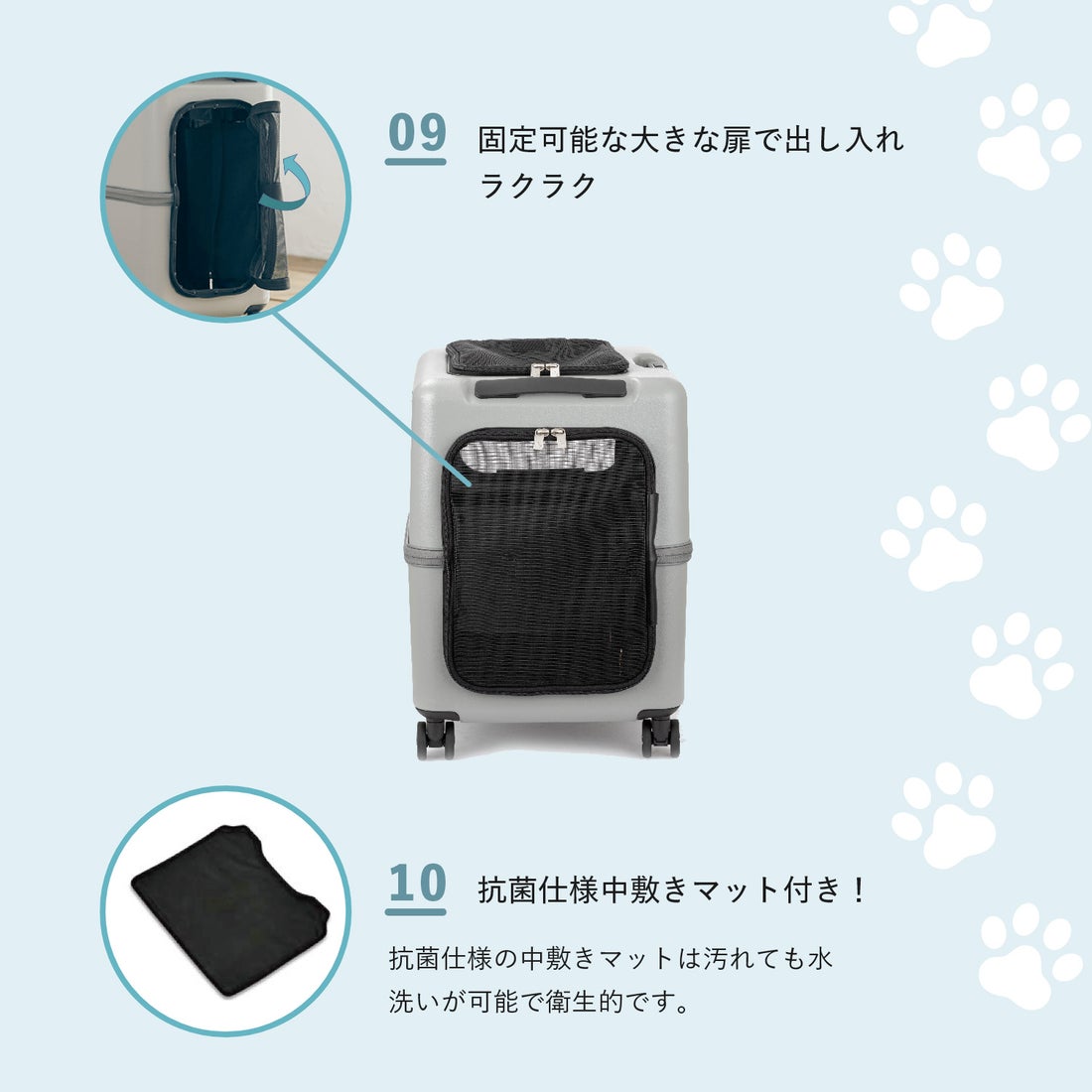 09 固定可能な大きな扉で出し入れラクラク

10 抗菌仕様中敷きマット付き！

抗菌仕様の中敷きマットは汚れても水洗いが可能で衛生的です。