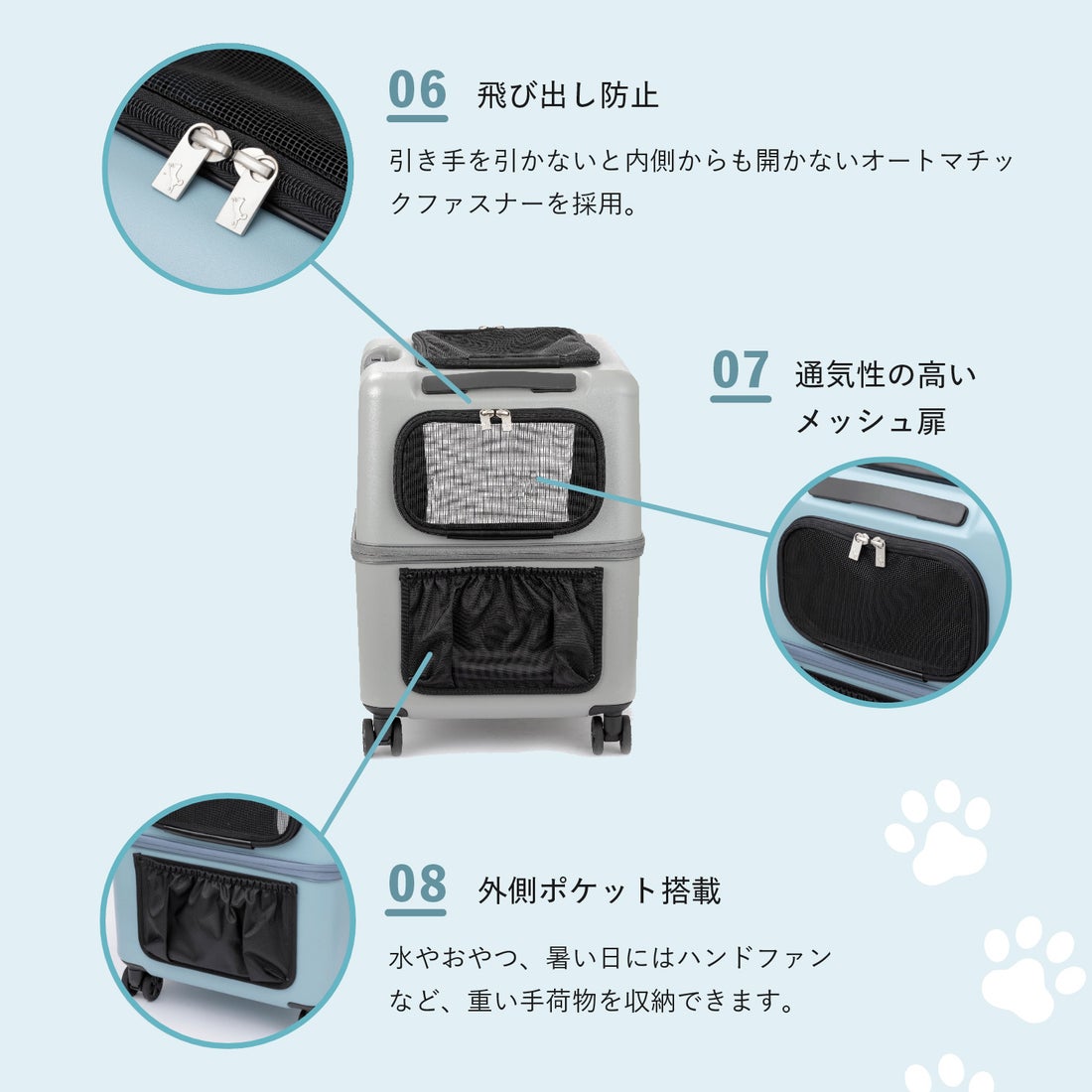 06 飛び出し防止

引き手を引かないと内側からも開かないオートマチックファスナーを採用。

07 通気性の高いメッシュ扉

08 外側ポケット搭載

水やおやつ、暑い日にはハンドファンなど、重い手荷物を収納できます。