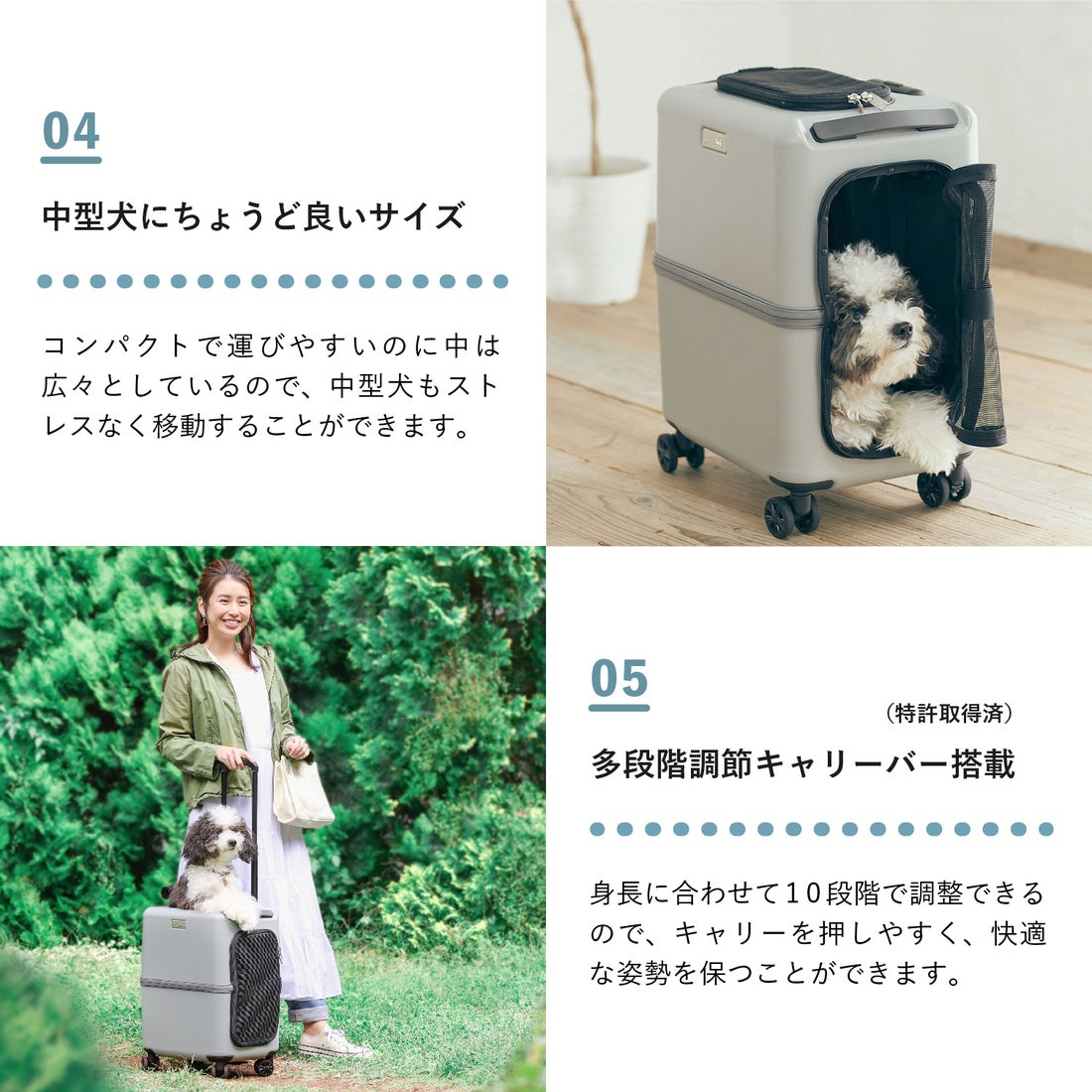 04

中型犬にちょうど良いサイズ

コンパクトで運びやすいのに中は広々としているので、中型犬もストレスなく移動することができます。

05

（特許取得済）

多段階調節キャリーバー搭載

身長に合わせて10段階で調整できるので、キャリーを押しやすく、快適な姿勢を保つことができます。