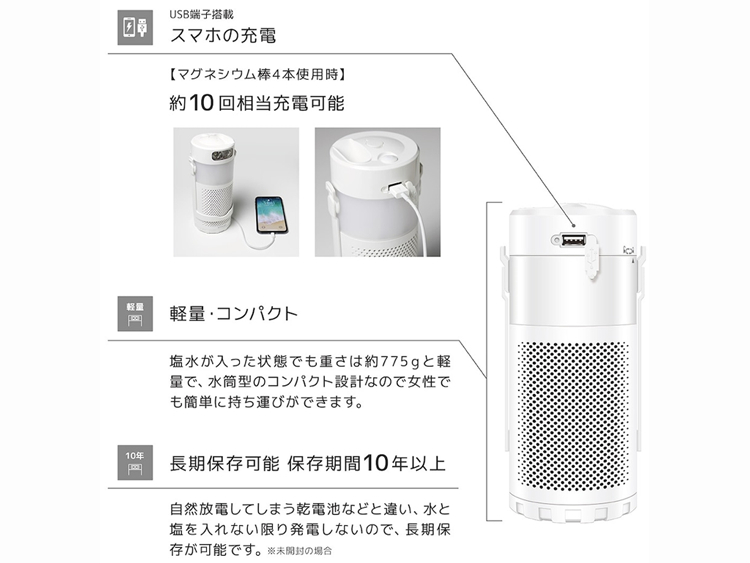 USB端子搭載
スマホの充電

【マグネシウム棒4本使用時】
約10回相当充電可能

軽量
軽量・コンパクト

塩水が入った状態でも重さは約775gと軽量で、水筒型のコンパクト設計なので女性でも簡単に持ち運びができます。

10年
長期保存可能 保存期間10年以上

自然放電してしまう乾電池などと違い、水と塩を入れない限り発電しないので、長期保存が可能です。※未開封の場合