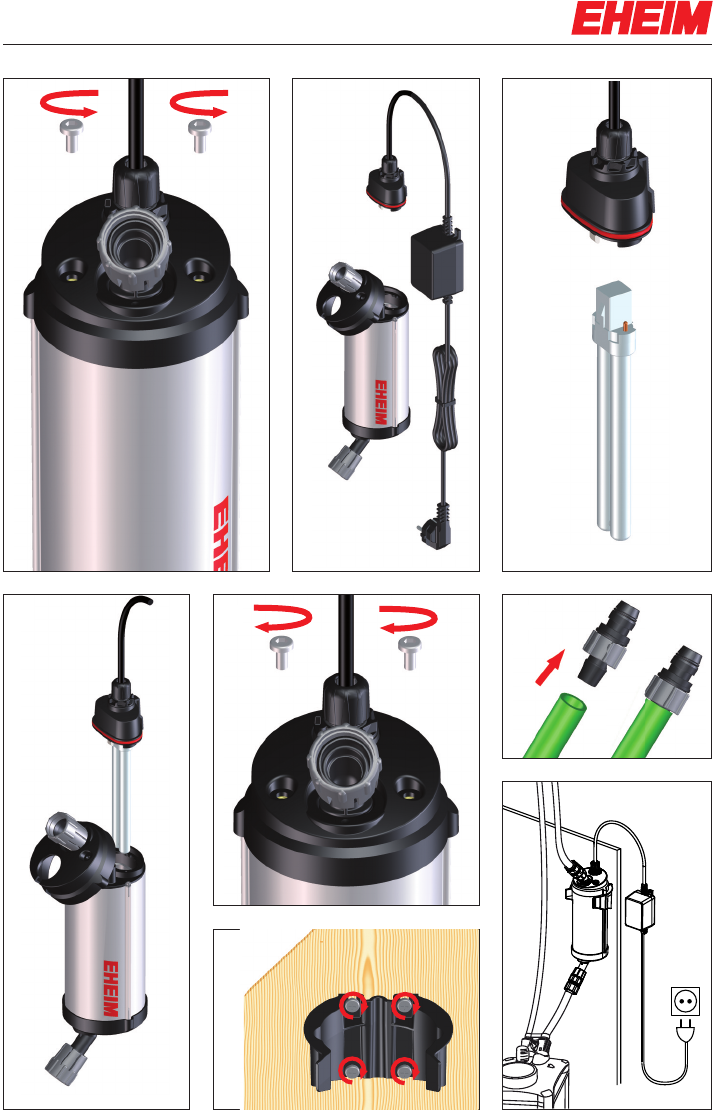 EHEIM

EHEIM

EHEIM

EHEIM