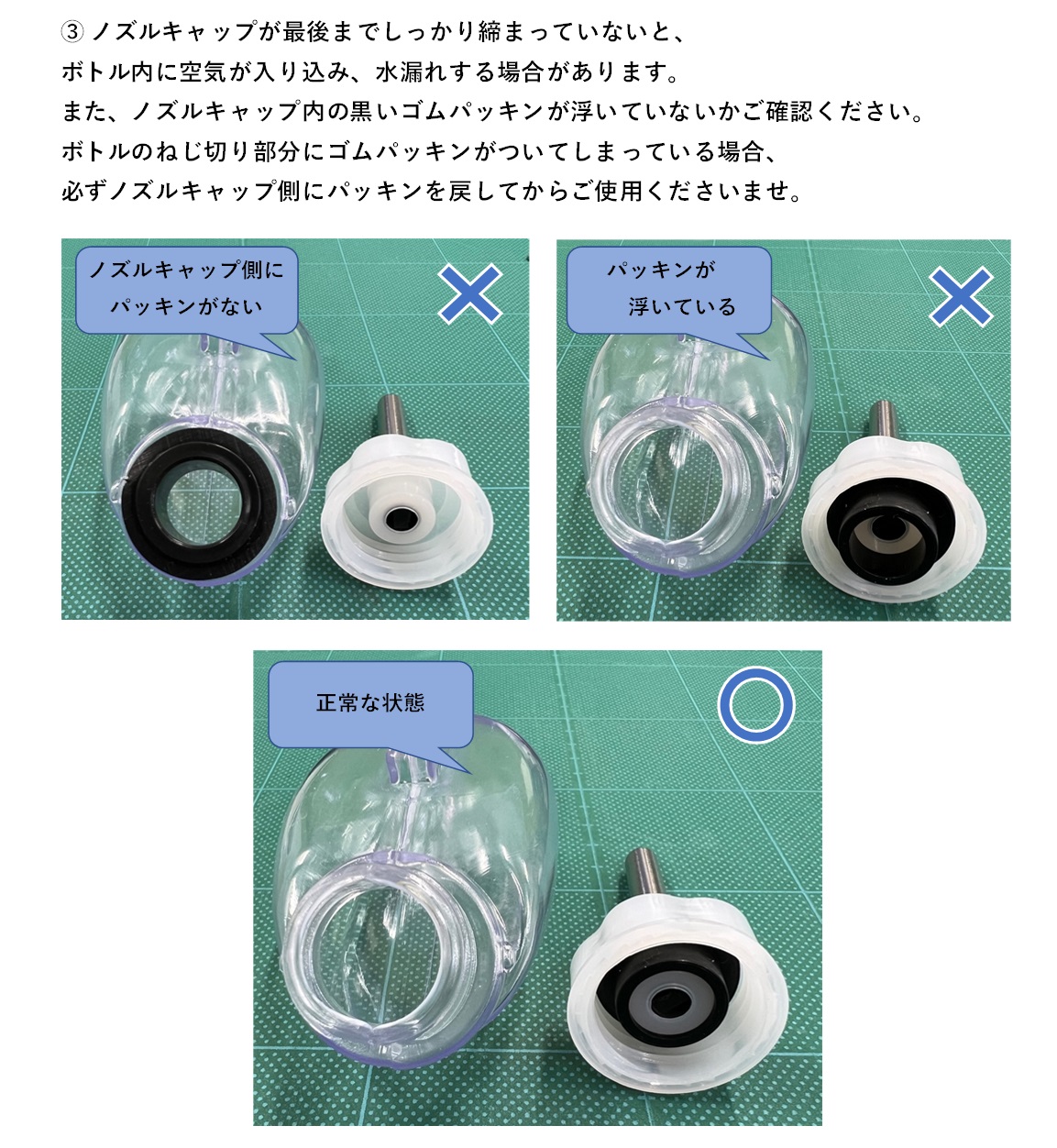 ③ ノズルキャップが最後までしっかり締まっていないと、
ボトル内に空気が入り込み、水漏れする場合があります。
また、ノズルキャップ内の黒いゴムパッキンが浮いていないかご確認ください。
ボトルのねじ切り部分にゴムパッキンがついてしまっている場合、
必ずノズルキャップ側にパッキンを戻してからご使用くださいませ。

ノズルキャップ側に パッキンがない

×

パッキンが 浮いている

×

正常な状態

○