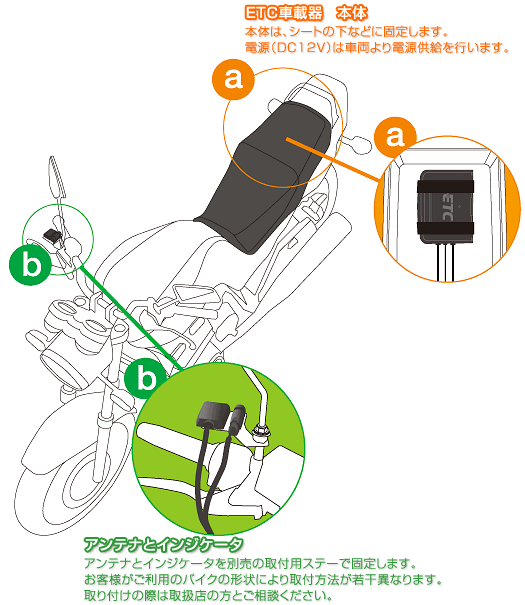 ETC車載器　本体
本体は、シートの下などに固定します。
電源（DC12V）は車両より電源供給を行います。

a

a

ETC

b

b

アンテナとインジケータ
アンテナとインジケータを別売の取付用ステーで固定します。
お客様がご利用のバイクの形状により取付方法が若干異なります。
取り付けの際は取扱店の方とご相談ください。