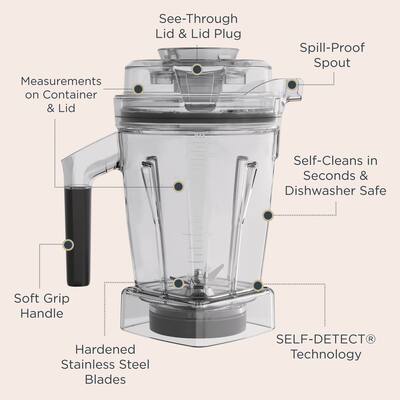 See-Through Lid & Lid Plug

Spill-Proof Spout

Measurements on Container & Lid

Self-Cleans in Seconds & Dishwasher Safe

Soft Grip Handle

Hardened Stainless Steel Blades

SELF-DETECT® Technology