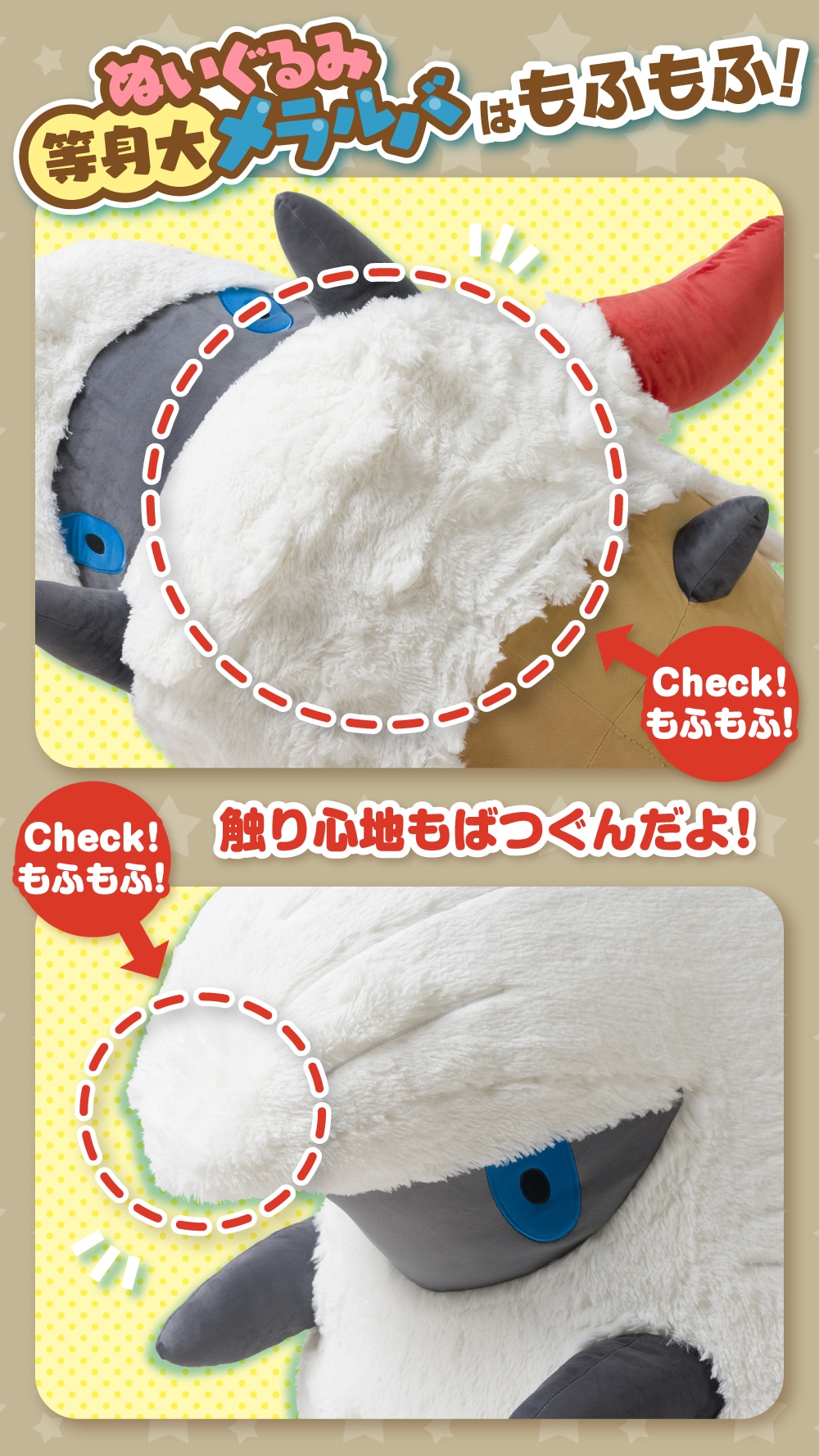 ぬいぐるみ
等身大メラルバはもふもふ!

Check!
もふもふ!

Check!
もふもふ!

触り心地もばつぐんだよ!