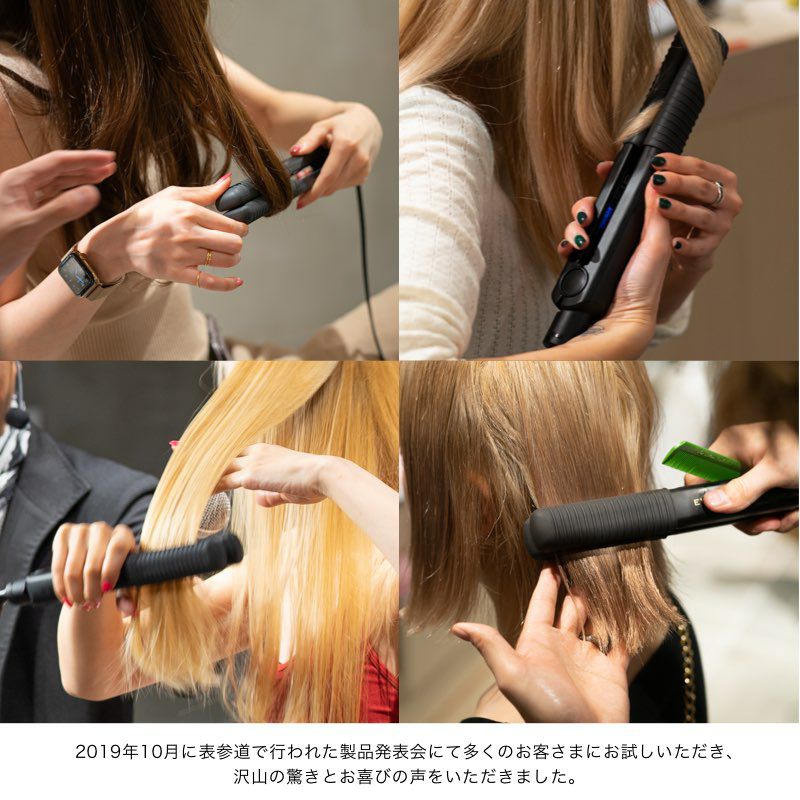 2019年10月に表参道で行われた製品発表会にて多くのお客さまにお試しいただき、沢山の驚きとお喜びの声をいただきました。