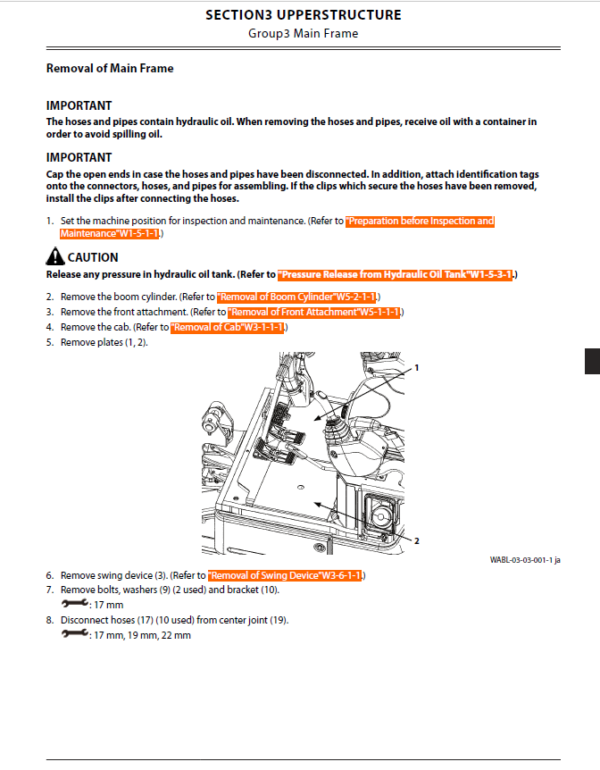 SECTION3 UPPERSTRUCTURE
Group3 Main Frame

Removal of Main Frame

IMPORTANT
The hoses and pipes contain hydraulic oil. When removing the hoses and pipes, receive oil with a container in order to avoid spilling oil.

IMPORTANT
Cap the open ends in case the hoses and pipes have been disconnected. In addition, attach identification tags onto the connectors, hoses, and pipes for assembling. If the clips which secure the hoses have been removed, install the clips after connecting the hoses.

1. Set the machine position for inspection and maintenance. (Refer to "Preparation before Inspection and Maintenance"W1-5-1-1.)

CAUTION
Release any pressure in hydraulic oil tank. (Refer to "Pressure Release from Hydraulic Oil Tank"W1-5-3-1.)

2. Remove the boom cylinder. (Refer to "Removal of Boom Cylinder"W5-2-1-1.)
3. Remove the front attachment. (Refer to "Removal of Front Attachment"W5-1-1-1.)
4. Remove the cab. (Refer to "Removal of Cab"W3-1-1-1.)
5. Remove plates (1, 2).

1

2

WABL-03-03-001-1 ja

6. Remove swing device (3). (Refer to "Removal of Swing Device"W3-6-1-1.)
7. Remove bolts, washers (9) (2 used) and bracket (10).
: 17 mm
8. Disconnect hoses (17) (10 used) from center joint (19).
: 17 mm, 19 mm, 22 mm