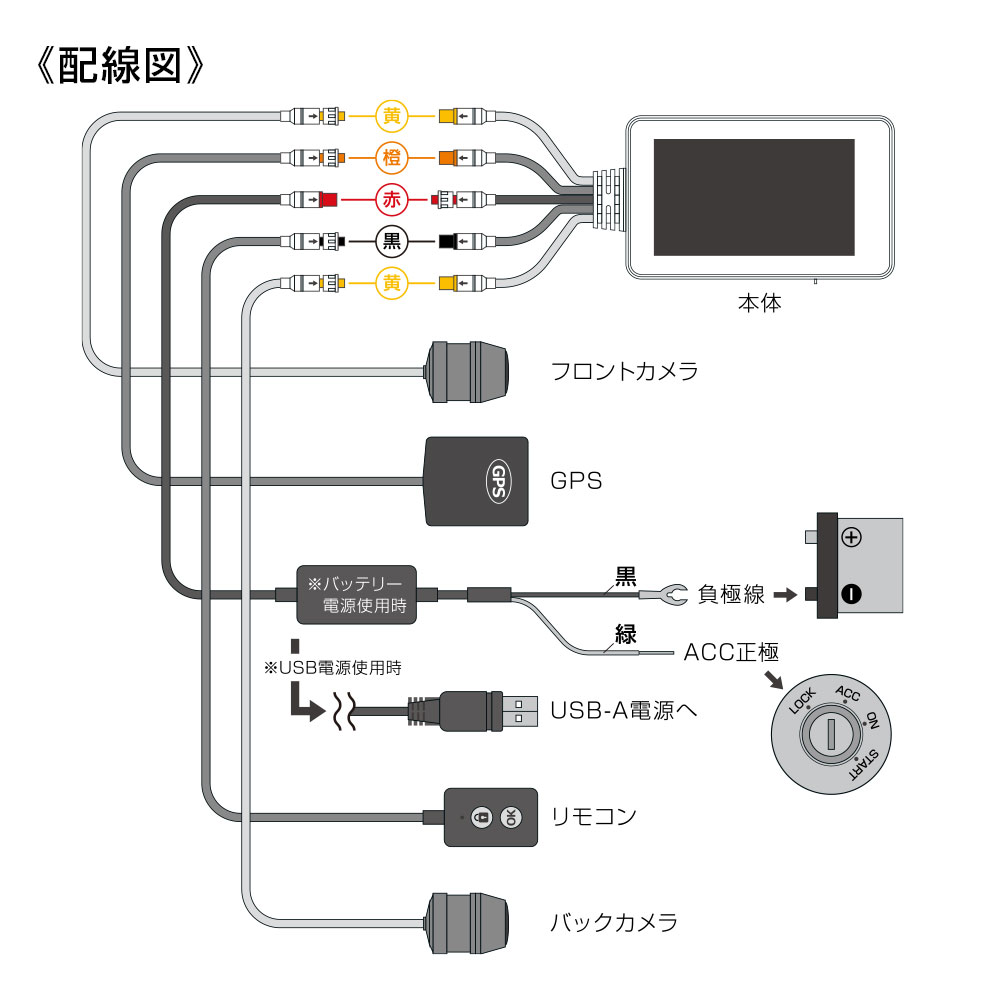 《配線図》

黄
橙
赤
黒
黄

本体

フロントカメラ

GPS

GPS

※バッテリー電源使用時

黒
負極線

緑
ACC正極

※USB電源使用時

USB-A電源へ

LOCK ACC ON START

リモコン

OK

バックカメラ