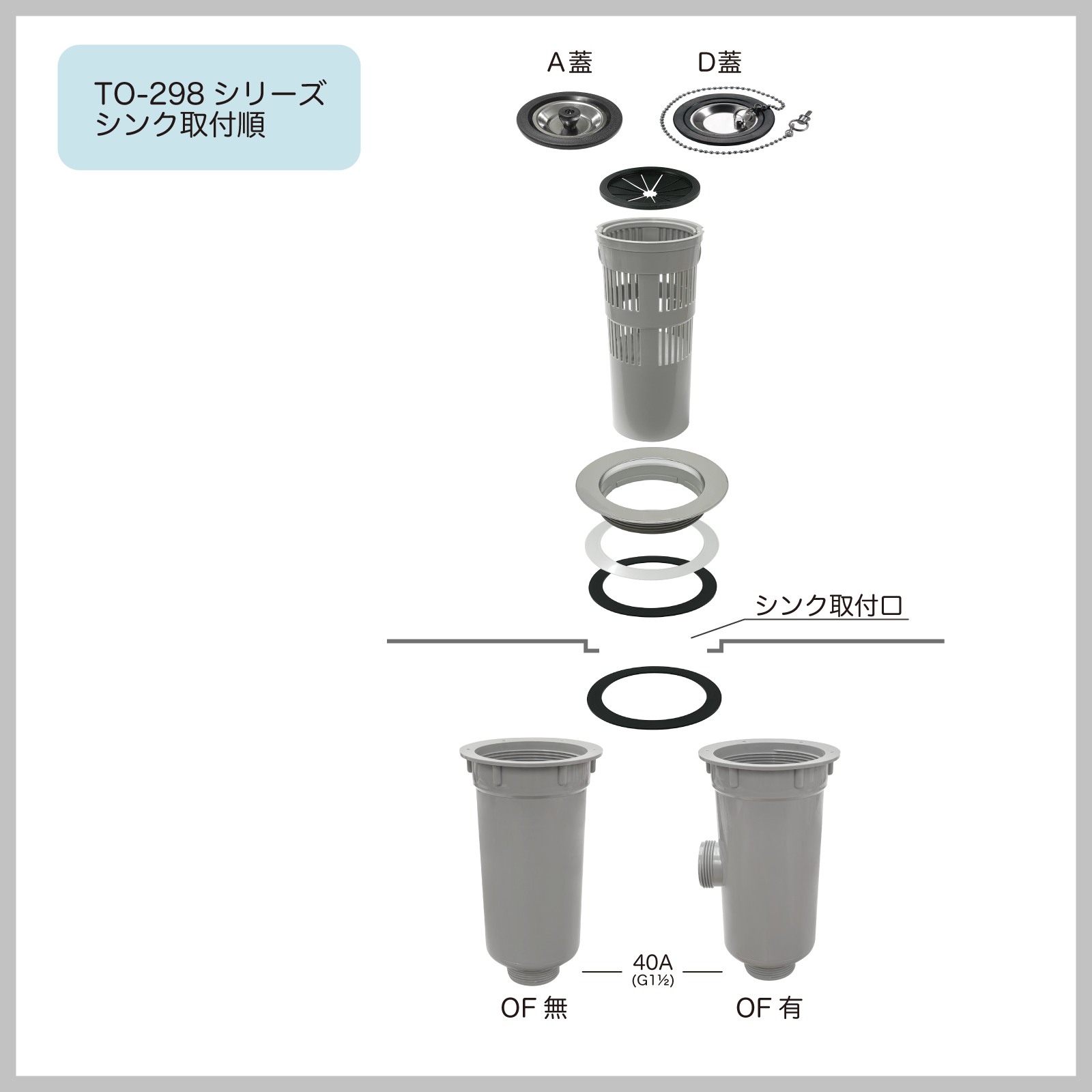 TO-298 シリーズ
シンク取付順

A蓋

D蓋

シンク取付口

40A
(G1½)

OF 無

OF 有