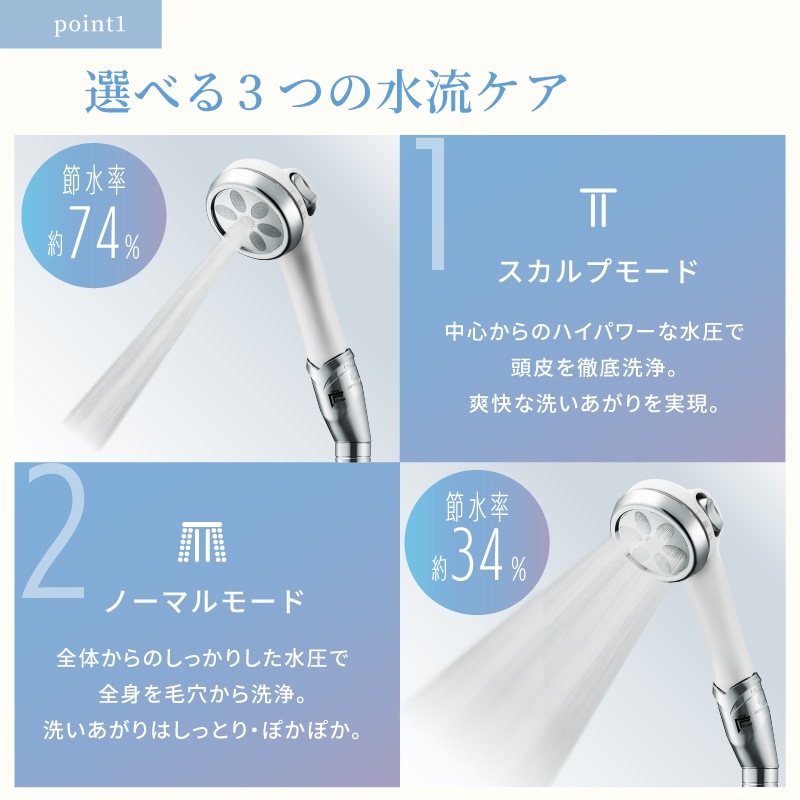 point1

選べる３つの水流ケア

節水率
約74%

1

スカルプモード

中心からのハイパワーな水圧で
頭皮を徹底洗浄。
爽快な洗いあがりを実現。

2

ノーマルモード

全体からのしっかりした水圧で
全身を毛穴から洗浄。
洗いあがりはしっとり・ぽかぽか。

節水率
約34%