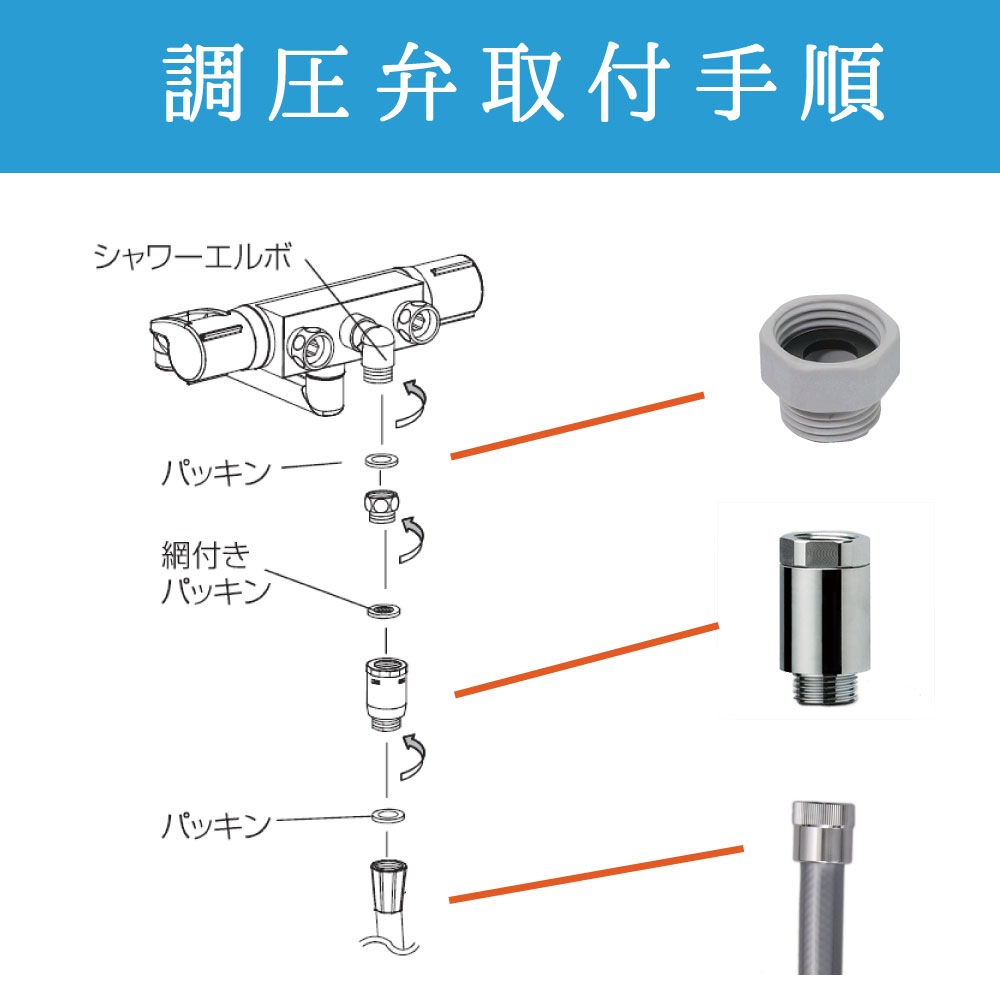 調圧弁取付手順

シャワーエルボ

パッキン

網付き
パッキン

パッキン