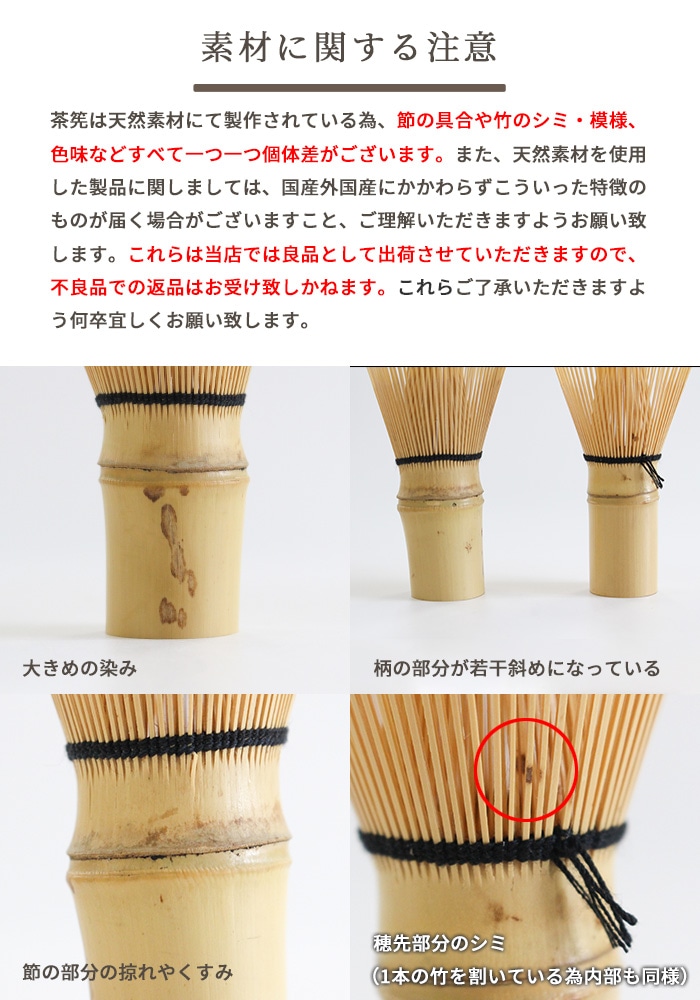 素材に関する注意

茶筅は天然素材にて製作されている為、節の具合や竹のシミ・模様、色味などすべて一つ一つ個体差がございます。また、天然素材を使用した製品に関しましては、国産外国産にかかわらずこういった特徴のものが届く場合がございますこと、ご理解いただきますようお願い致します。これらは当店では良品として出荷させていただきますので、不良品での返品はお受け致しかねます。これらご了承いただきますよう何卒宜しくお願い致します。

大きめの染み

柄の部分が若干斜めになっている

節の部分の掠れやくすみ

穂先部分のシミ
(1本の竹を割いている為内部も同様)