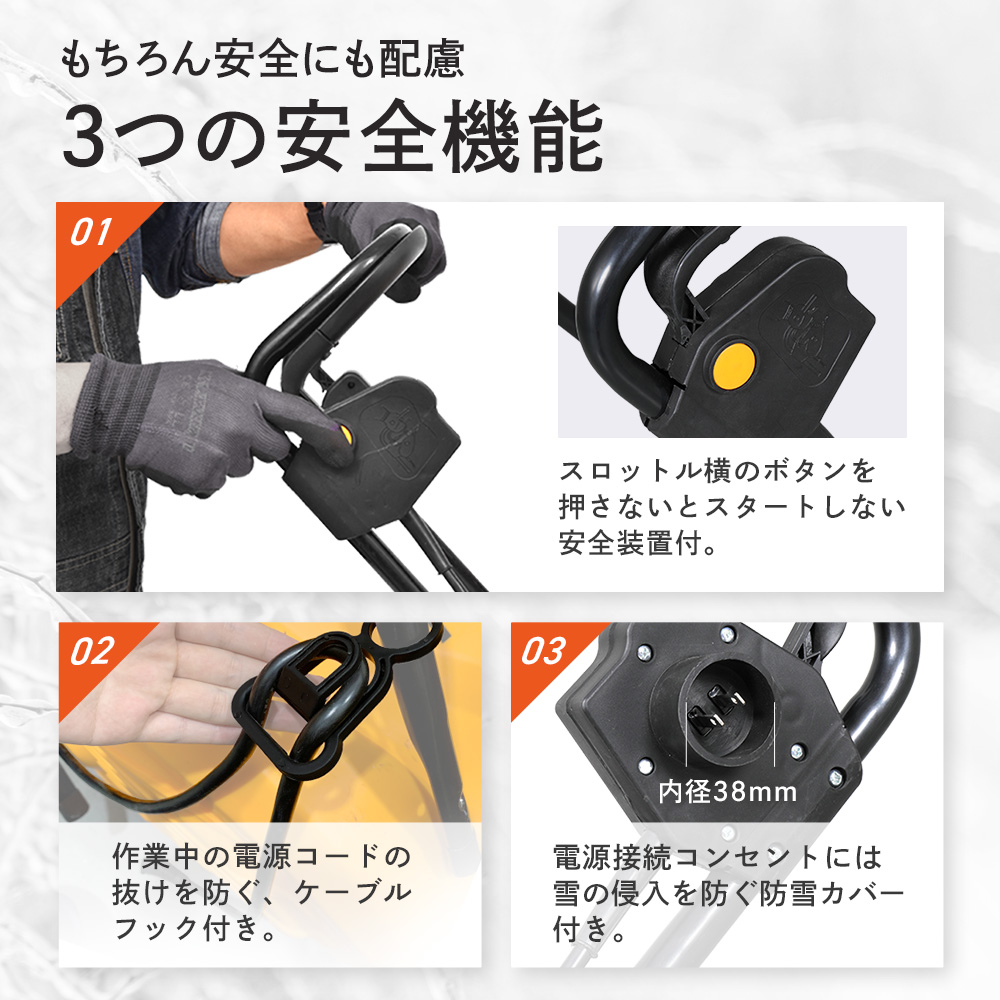 もちろん安全にも配慮

3つの安全機能

01

スロットル横のボタンを押さないとスタートしない安全装置付。

02

作業中の電源コードの抜けを防ぐ、ケーブルフック付き。

03

内径38mm

電源接続コンセントには雪の侵入を防ぐ防雪カバー付き。