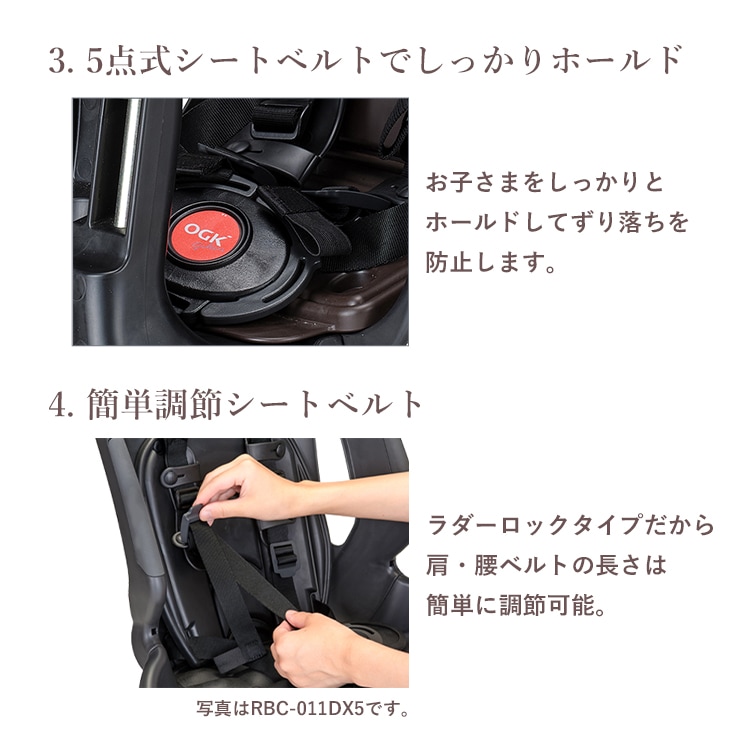 3. 5点式シートベルトでしっかりホールド

OGK

お子さまをしっかりとホールドしてずり落ちを防止します。

4. 簡単調節シートベルト

ラダーロックタイプだから肩・腰ベルトの長さは簡単に調節可能。

写真はRBC-011DX5です。