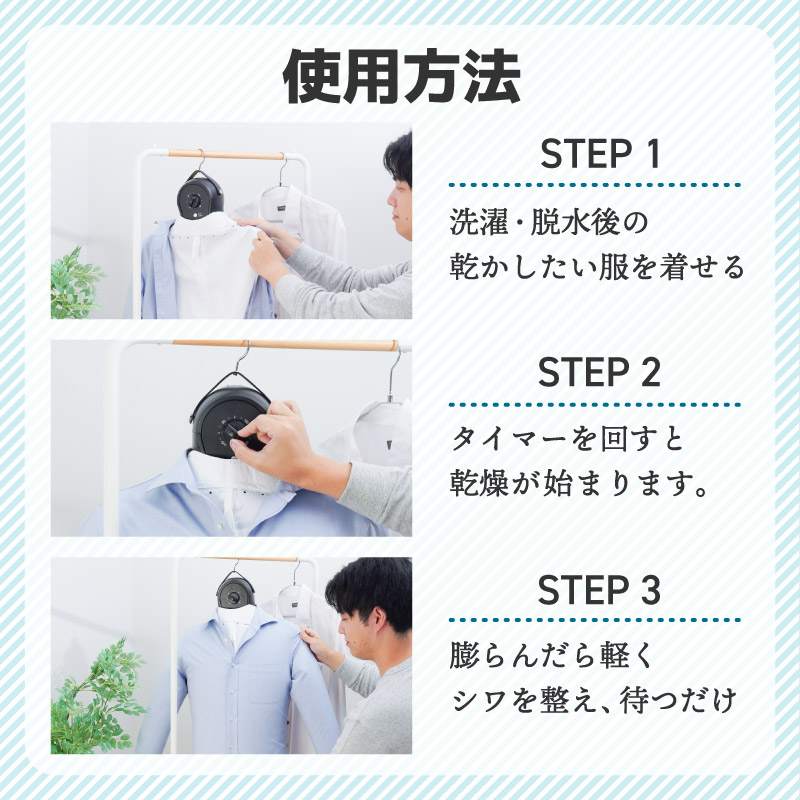 使用方法

STEP 1

洗濯・脱水後の
乾かしたい服を着せる

STEP 2

タイマーを回すと
乾燥が始まります。

STEP 3

膨らんだら軽く
シワを整え、待つだけ