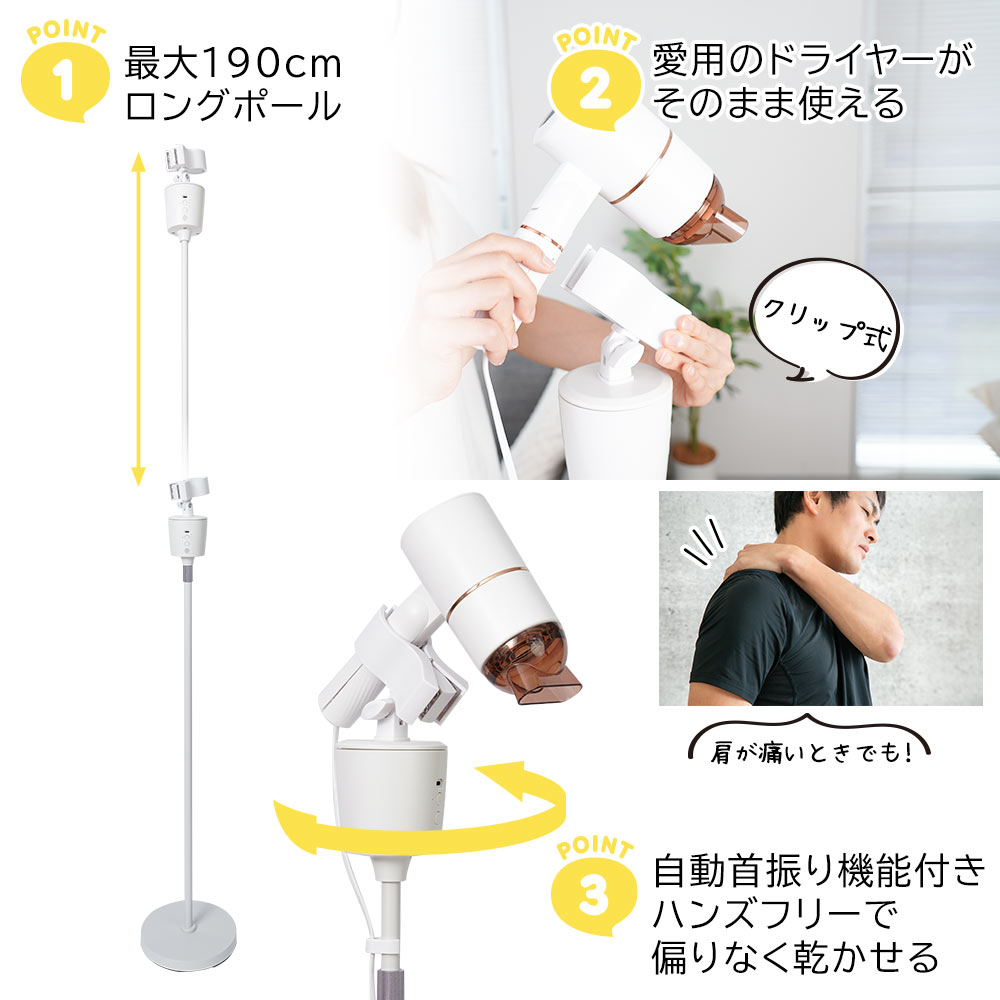 POINT 1
最大190cm
ロングポール

POINT 2
愛用のドライヤーが
そのまま使える

クリップ式

肩が痛いときでも!

POINT 3
自動首振り機能付き
ハンズフリーで
偏りなく乾かせる