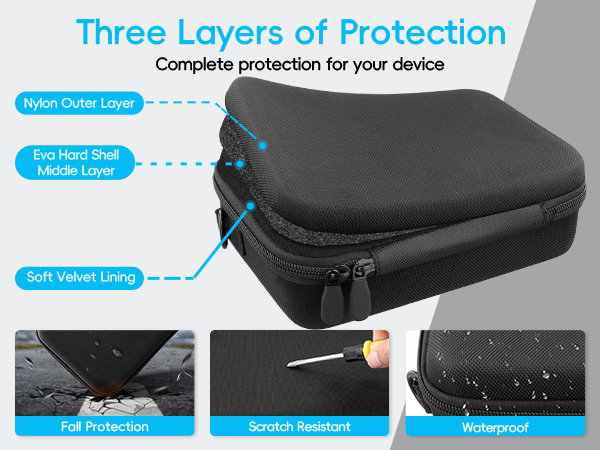 Three Layers of Protection

Complete protection for your device

Nylon Outer Layer

Eva Hard Shell Middle Layer

Soft Velvet Lining

Fall Protection

Scratch Resistant

Waterproof