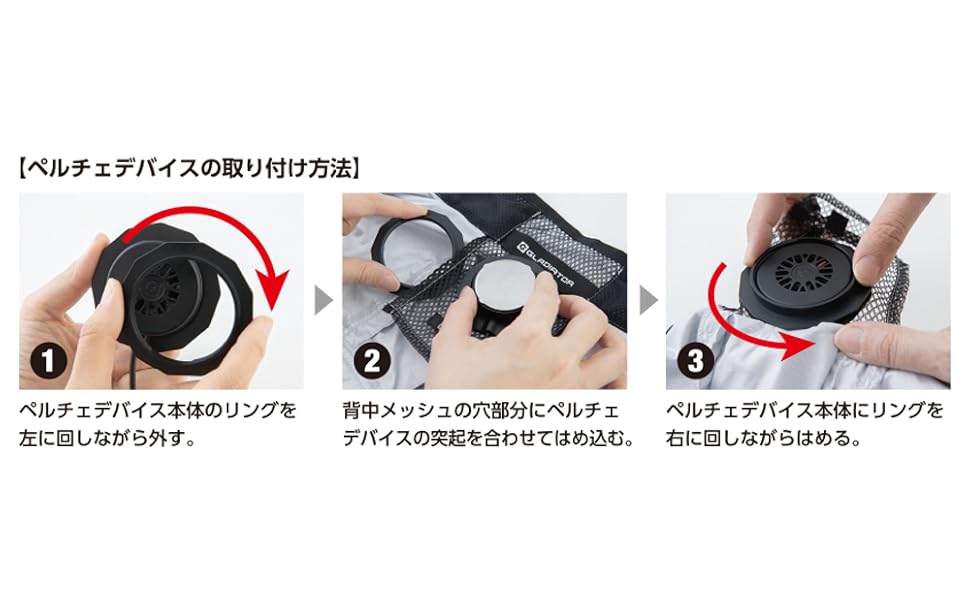 【ペルチェデバイスの取り付け方法】

1
ペルチェデバイス本体のリングを左に回しながら外す。

GLADIATOR
2
背中メッシュの穴部分にペルチェデバイスの突起を合わせてはめ込む。

3
ペルチェデバイス本体にリングを右に回しながらはめる。