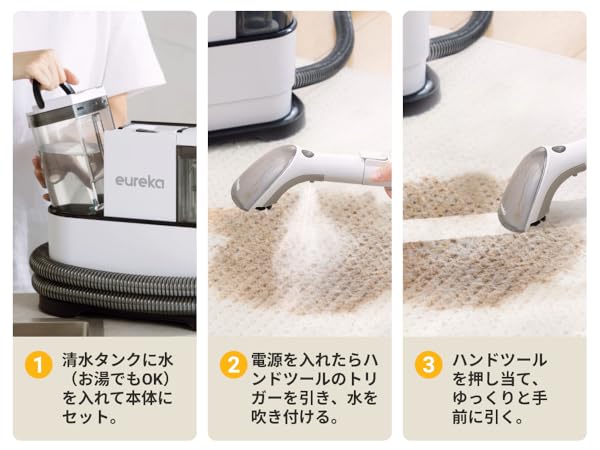 eureka

1 清水タンクに水（お湯でもOK）を入れて本体にセット。

2 電源を入れたらハンドツールのトリガーを引き、水を吹き付ける。

3 ハンドツールを押し当て、ゆっくりと手前に引く。